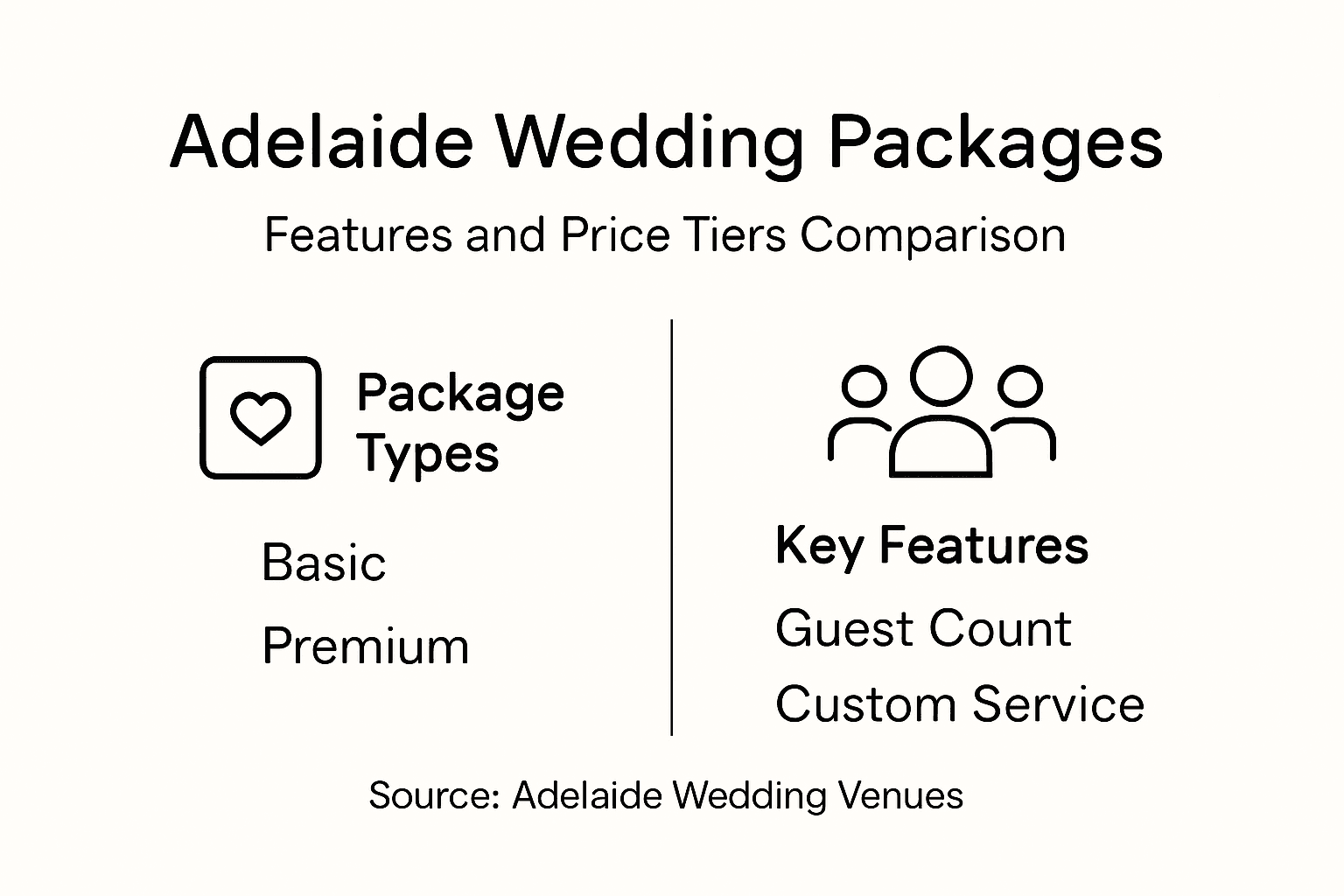 Adelaide Wedding Packages

Features and Price Tiers Comparison

Package Types

Basic

Premium

Key Features

Guest Count

Custom Service

Source: Adelaide Wedding Venues