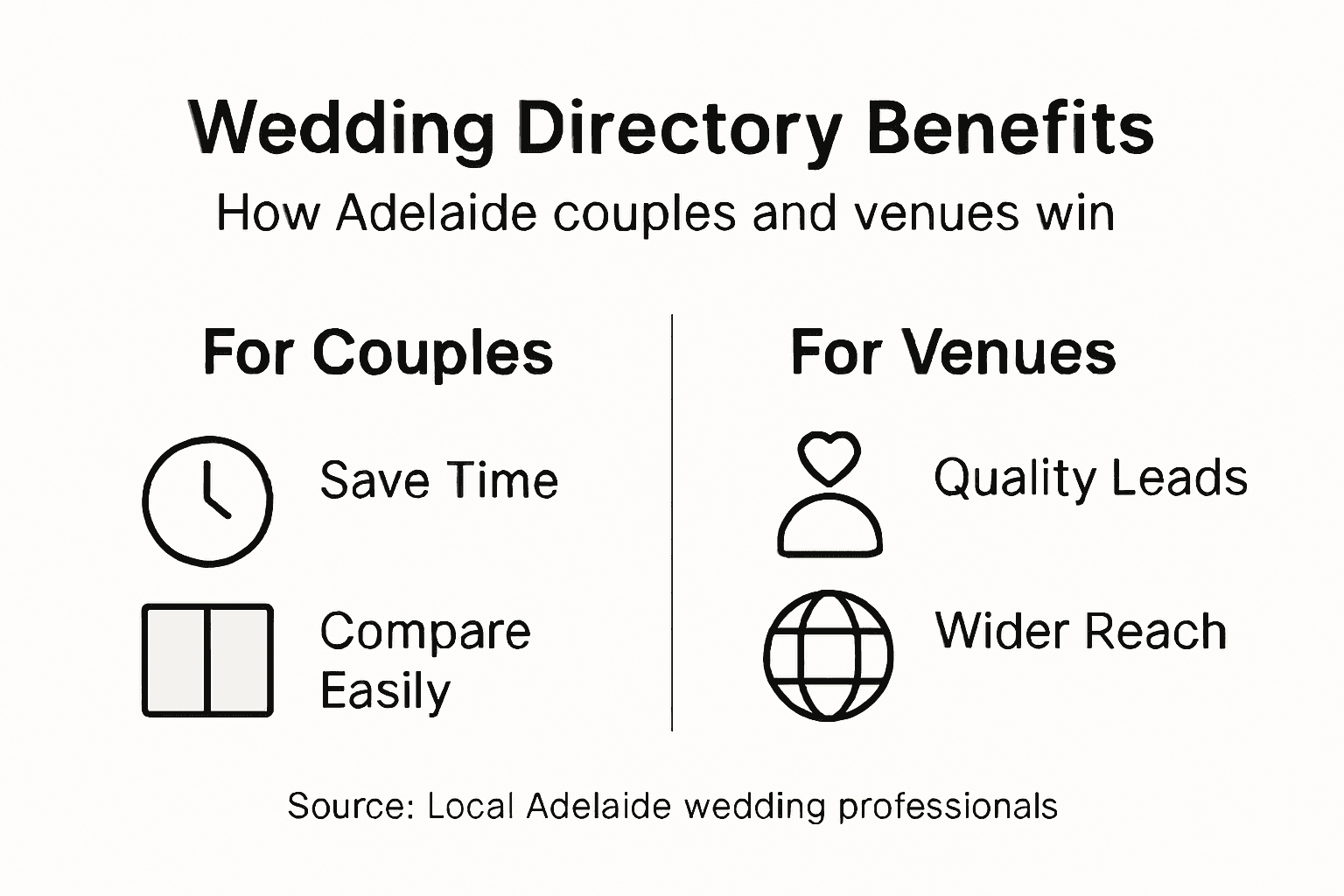 Wedding Directory Benefits

How Adelaide couples and venues win

For Couples

Save Time

Compare Easily

For Venues

Quality Leads

Wider Reach

Source: Local Adelaide wedding professionals