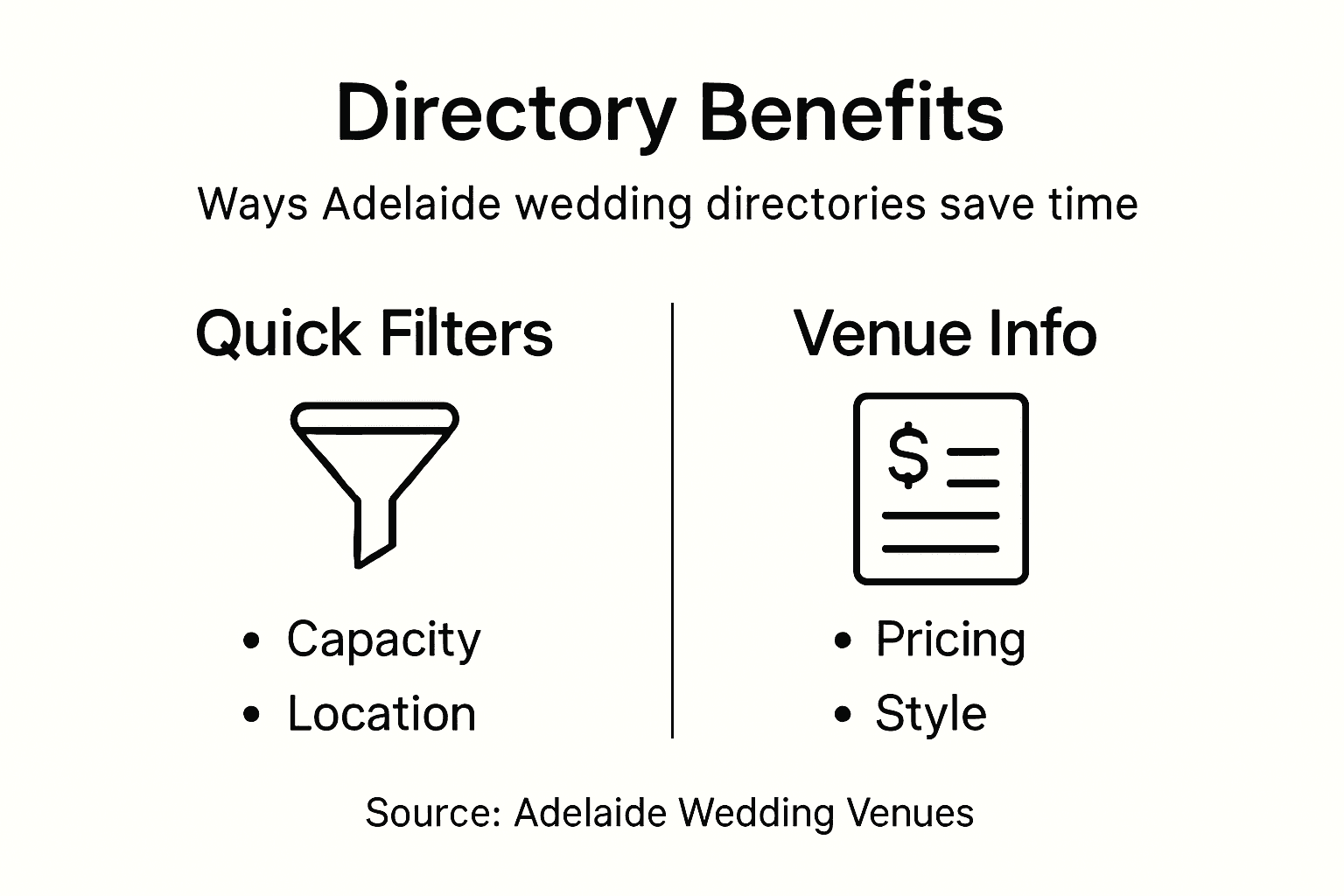 Directory Benefits

Ways Adelaide wedding directories save time

Quick Filters

• Capacity
• Location

Venue Info

$

• Pricing
• Style

Source: Adelaide Wedding Venues