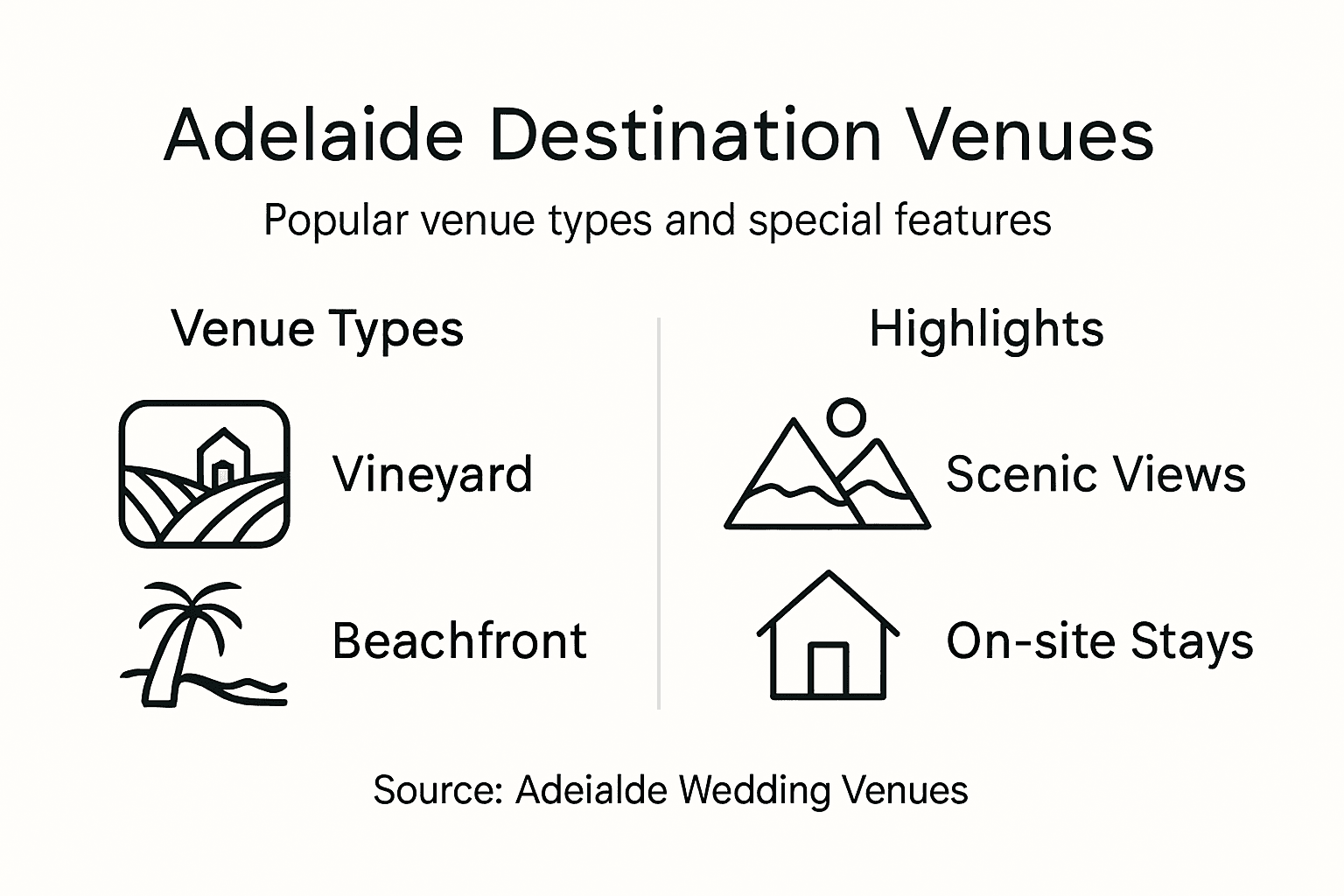 Adelaide Destination Venues

Popular venue types and special features

Venue Types

Vineyard

Beachfront

Highlights

Scenic Views

On-site Stays

Source: Adeialde Wedding Venues