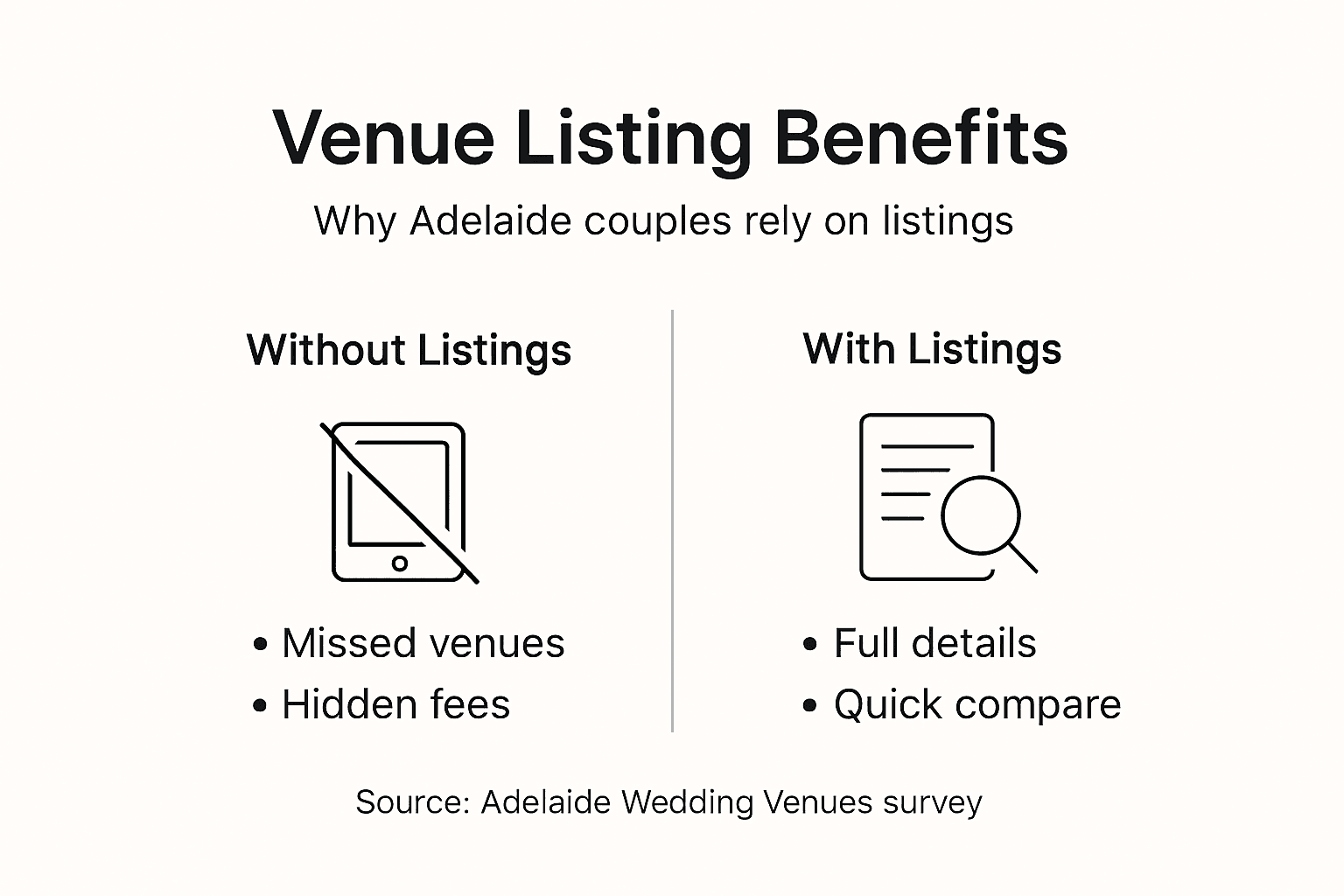 Venue Listing Benefits

Why Adelaide couples rely on listings

Without Listings

• Missed venues
• Hidden fees

With Listings

• Full details
• Quick compare

Source: Adelaide Wedding Venues survey