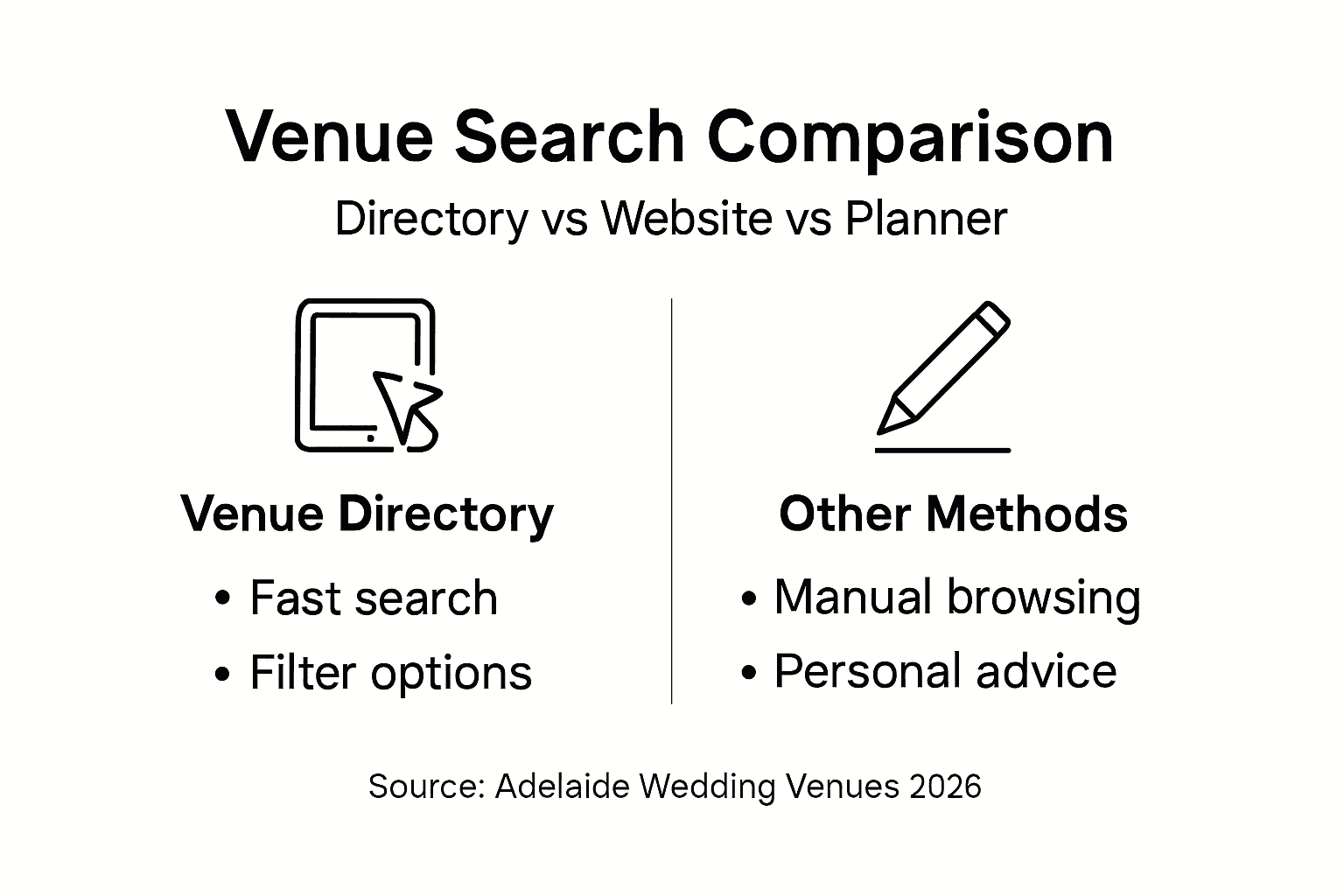 Venue Search Comparison

Directory vs Website vs Planner

Venue Directory

• Fast search
• Filter options

Other Methods

• Manual browsing
• Personal advice

Source: Adelaide Wedding Venues 2026