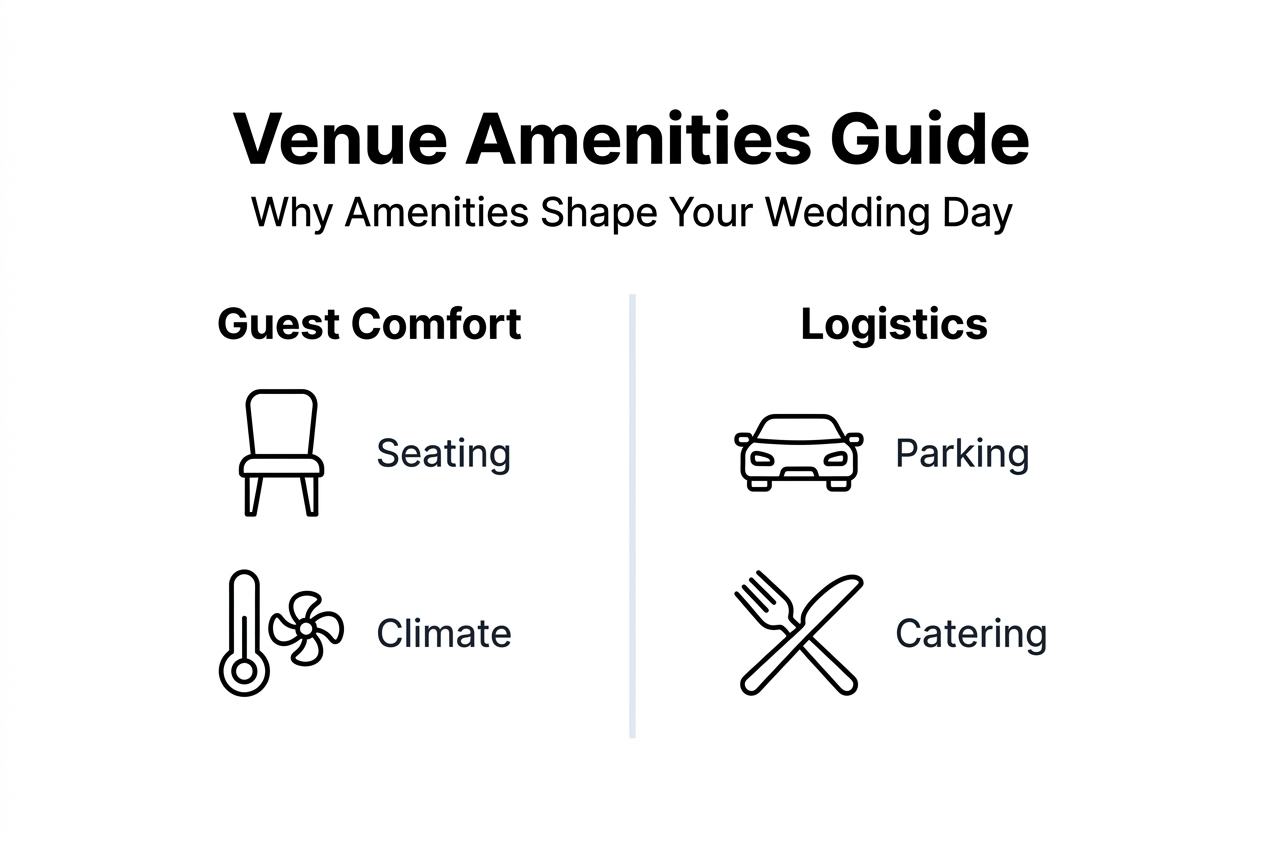 Venue Amenities Guide

Why Amenities Shape Your Wedding Day

Guest Comfort

Seating

Climate

Logistics

Parking

Catering