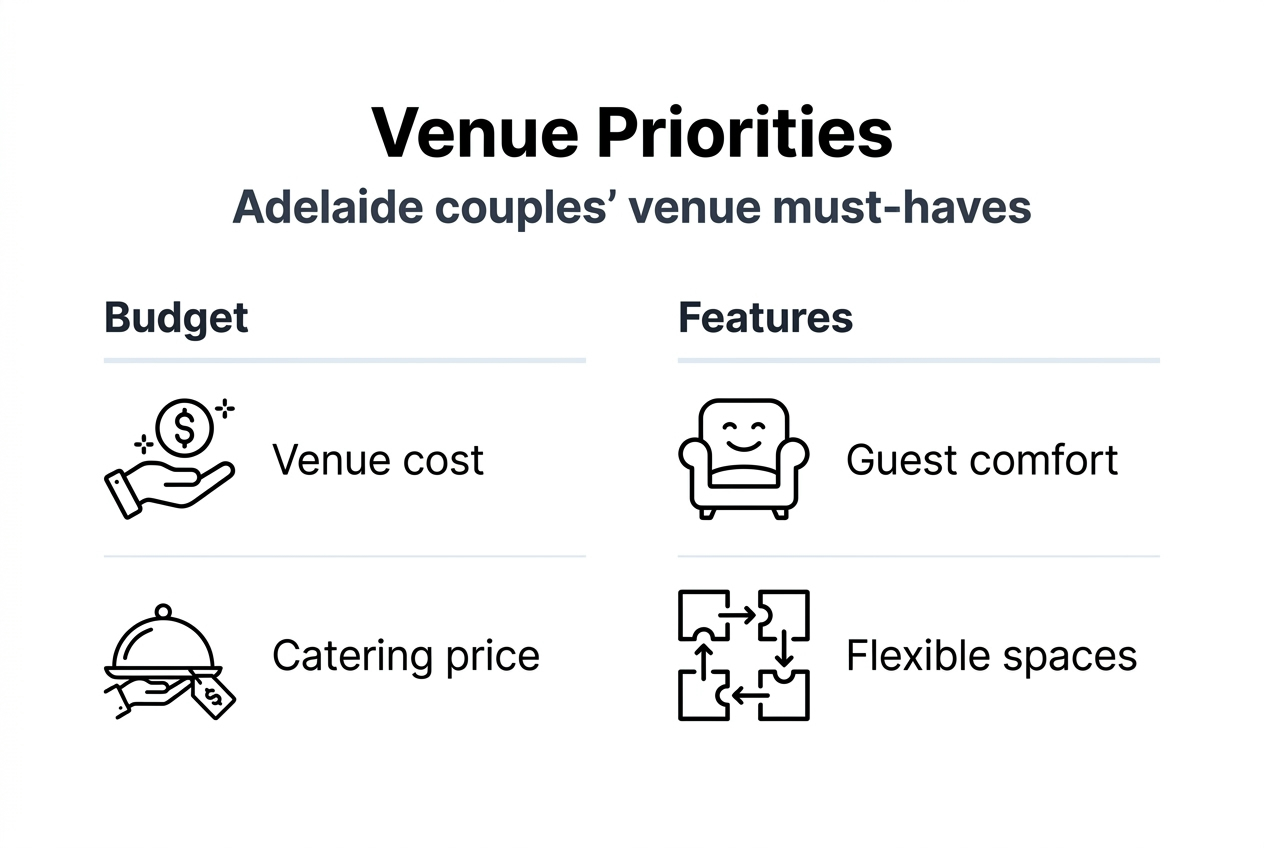 Venue Priorities

Adelaide couples’ venue must-haves

Budget

Venue cost

Catering price

Features

Guest comfort

Flexible spaces