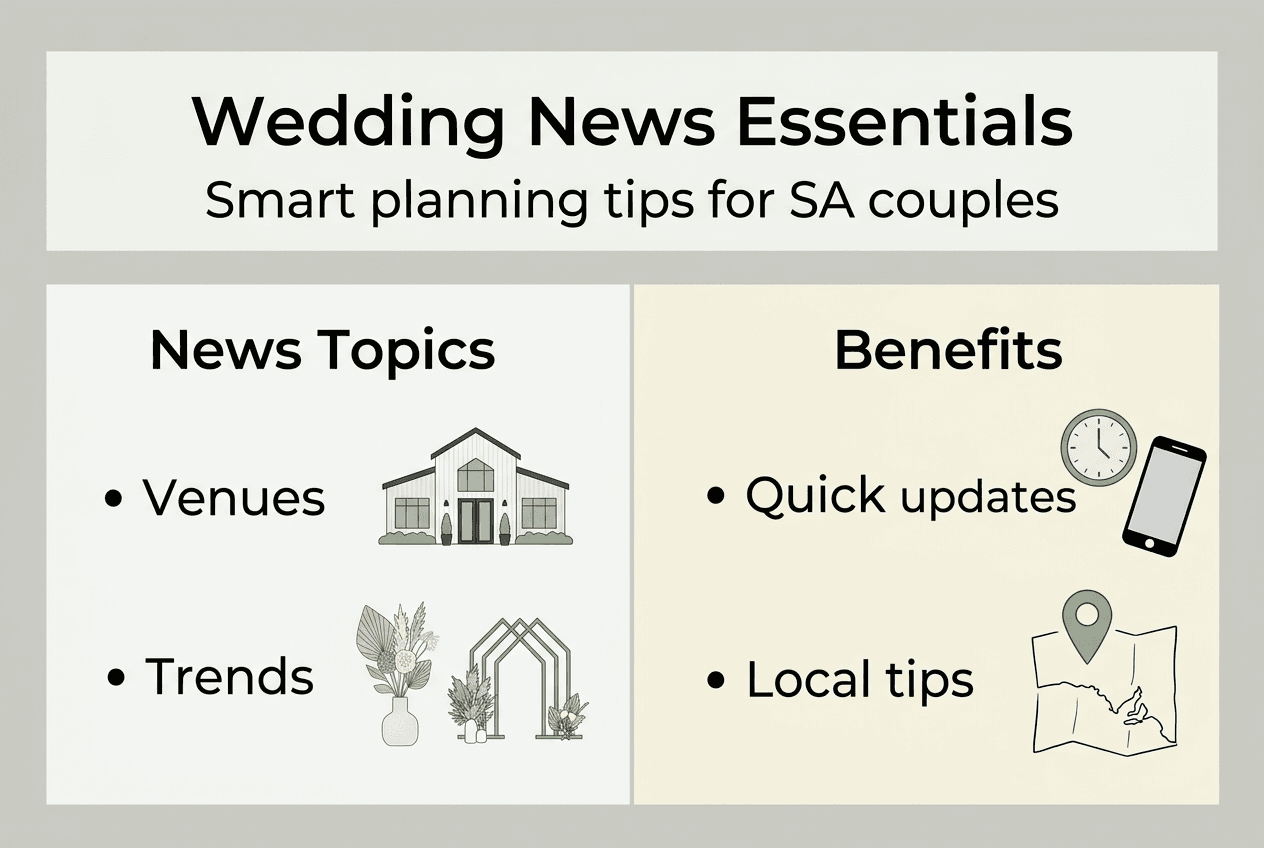 Wedding News Essentials
Smart planning tips for SA couples

News Topics

• Venues

• Trends

Benefits

• Quick updates

• Local tips