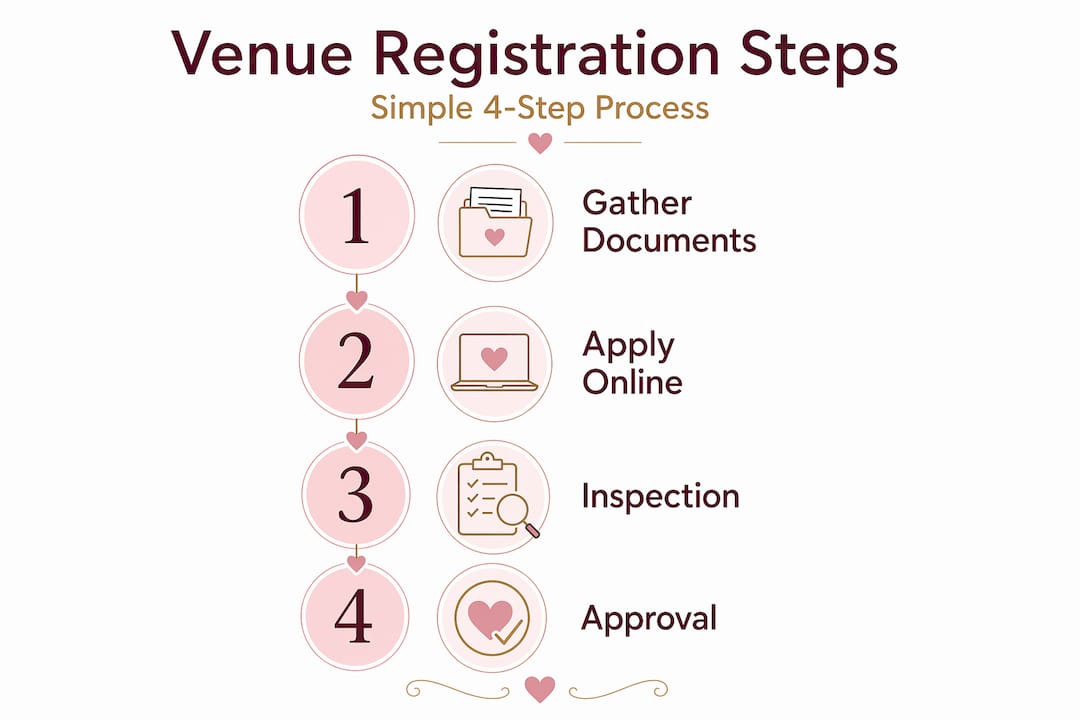 Venue Registration Steps

Simple 4-Step Process

1

Gather Documents

2

Apply Online

3

Inspection

4

Approval