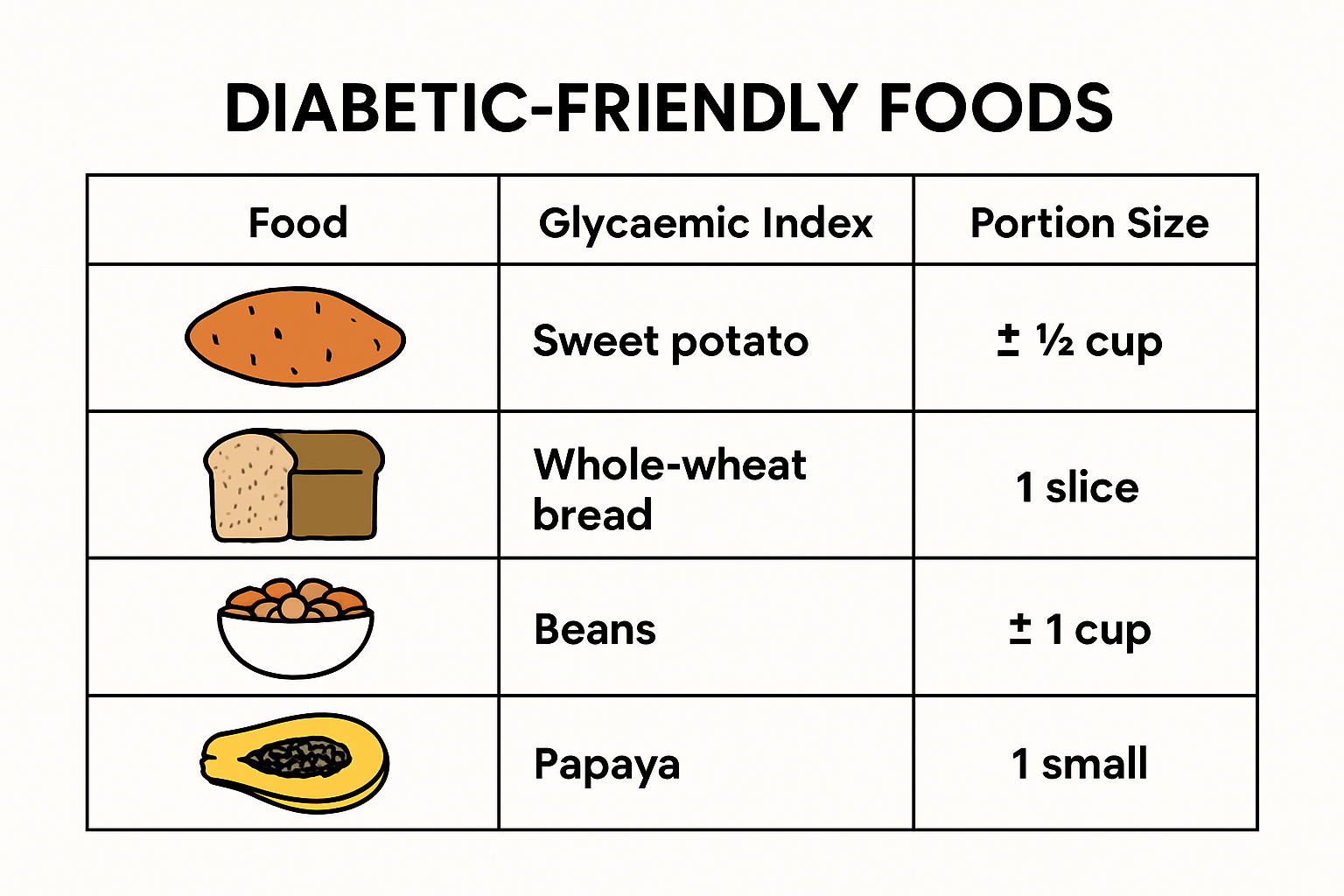 DIABETIC-FRIENDLY FOODS

| Food | Glycaemic Index | Portion Size |
|---|---|---|
| | Sweet potato | ± ½ cup |
| | Whole-wheat bread | 1 slice |
| | Beans | ± 1 cup |
| | Papaya | 1 small |