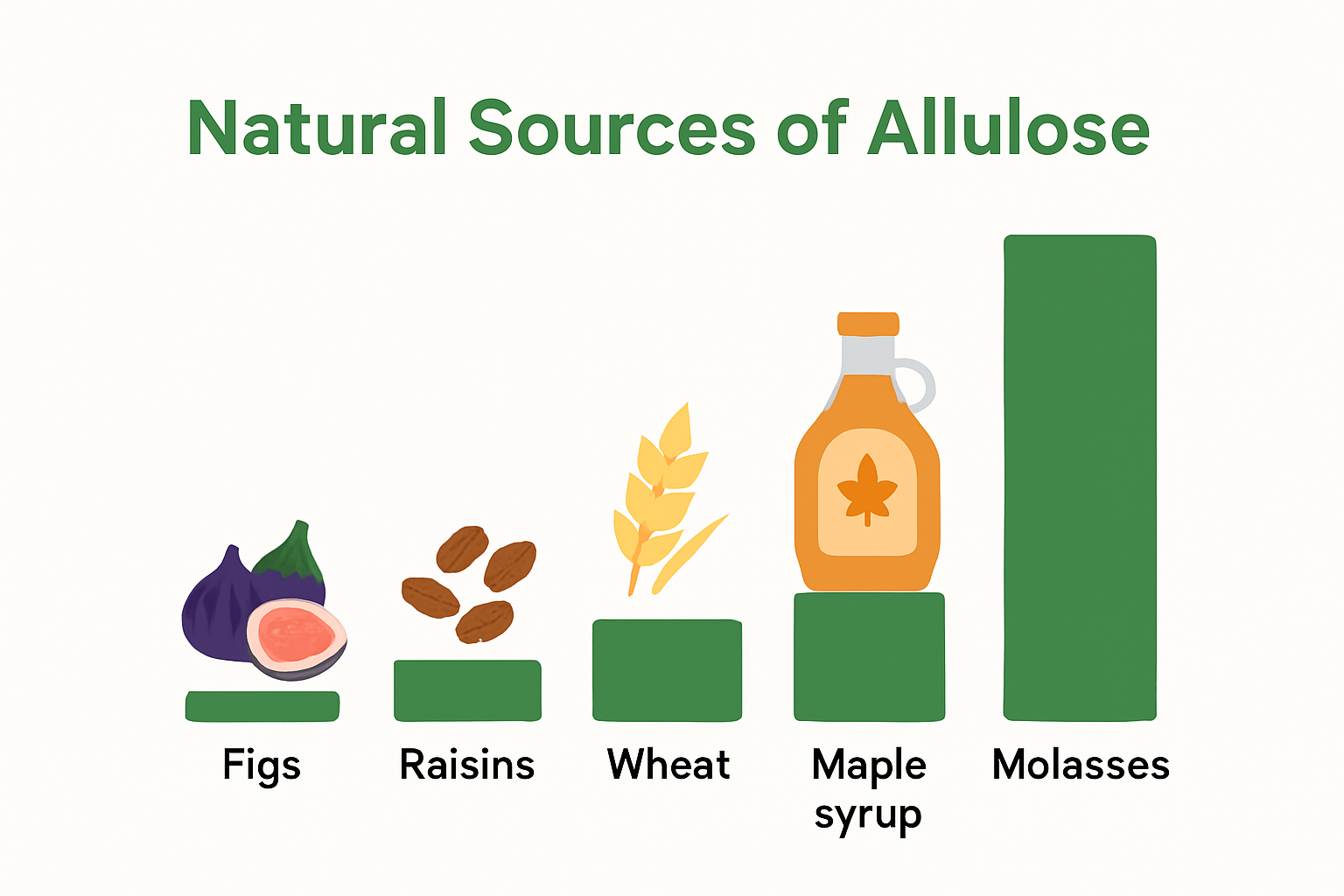 Natural Sources of Allulose

Figs

Raisins

Wheat

Maple syrup

Molasses