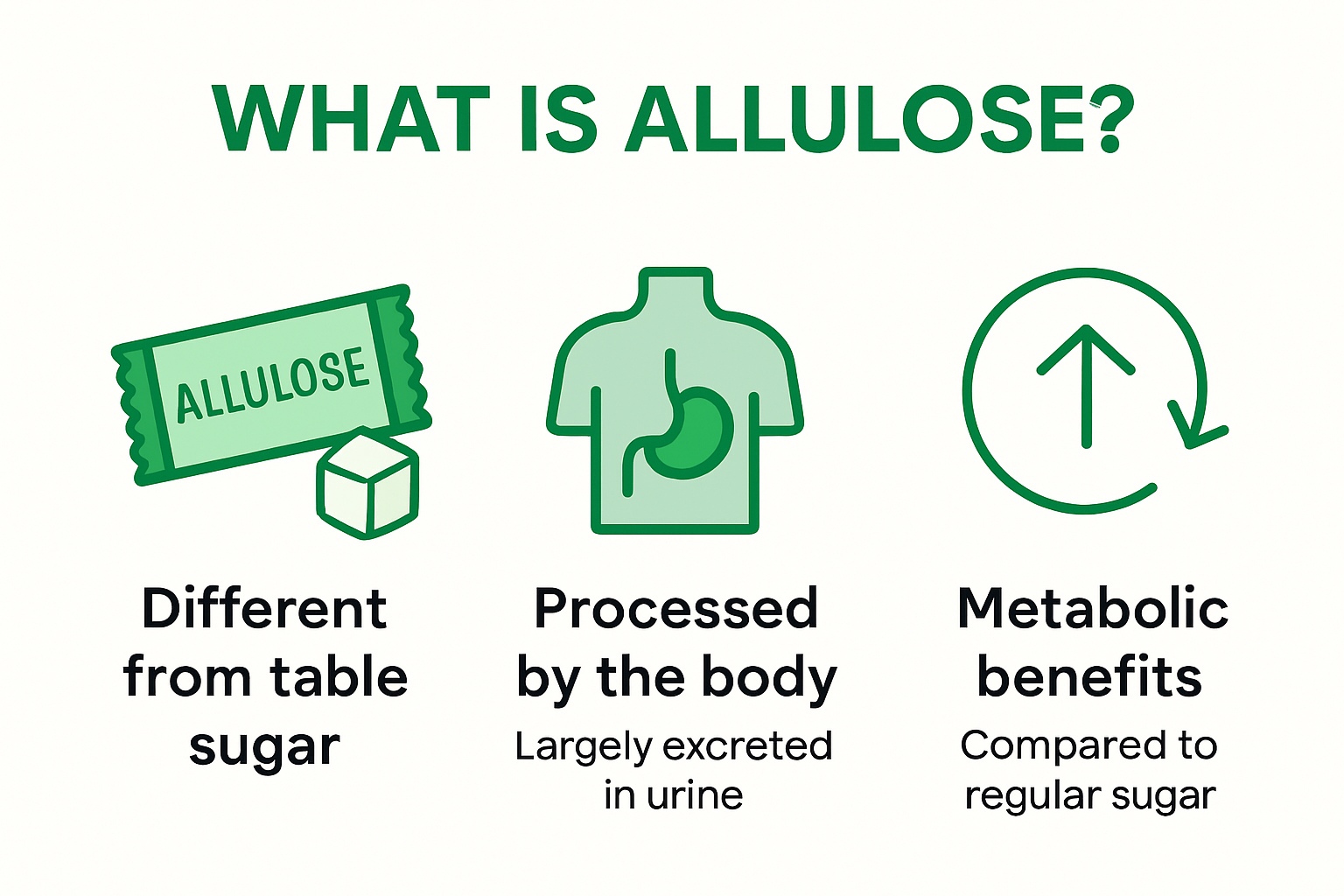 WHAT IS ALLULOSE?

ALLULOSE

Different from table sugar

Processed by the body

Largely excreted in urine

Metabolic benefits

Compared to regular sugar