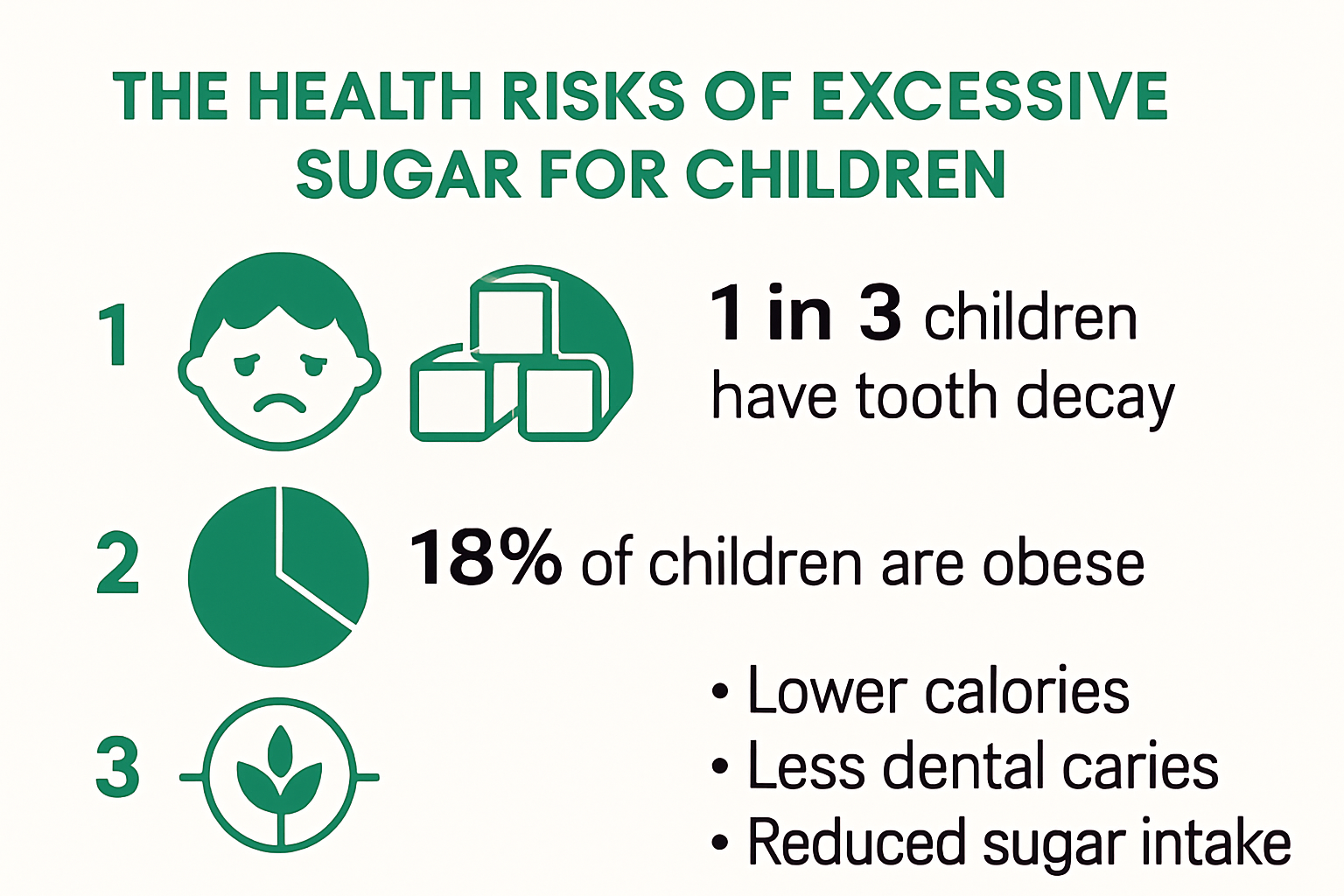 THE HEALTH RISKS OF EXCESSIVE SUGAR FOR CHILDREN

1

1 in 3 children have tooth decay

2

18% of children are obese

3

• Lower calories
• Less dental caries
• Reduced sugar intake