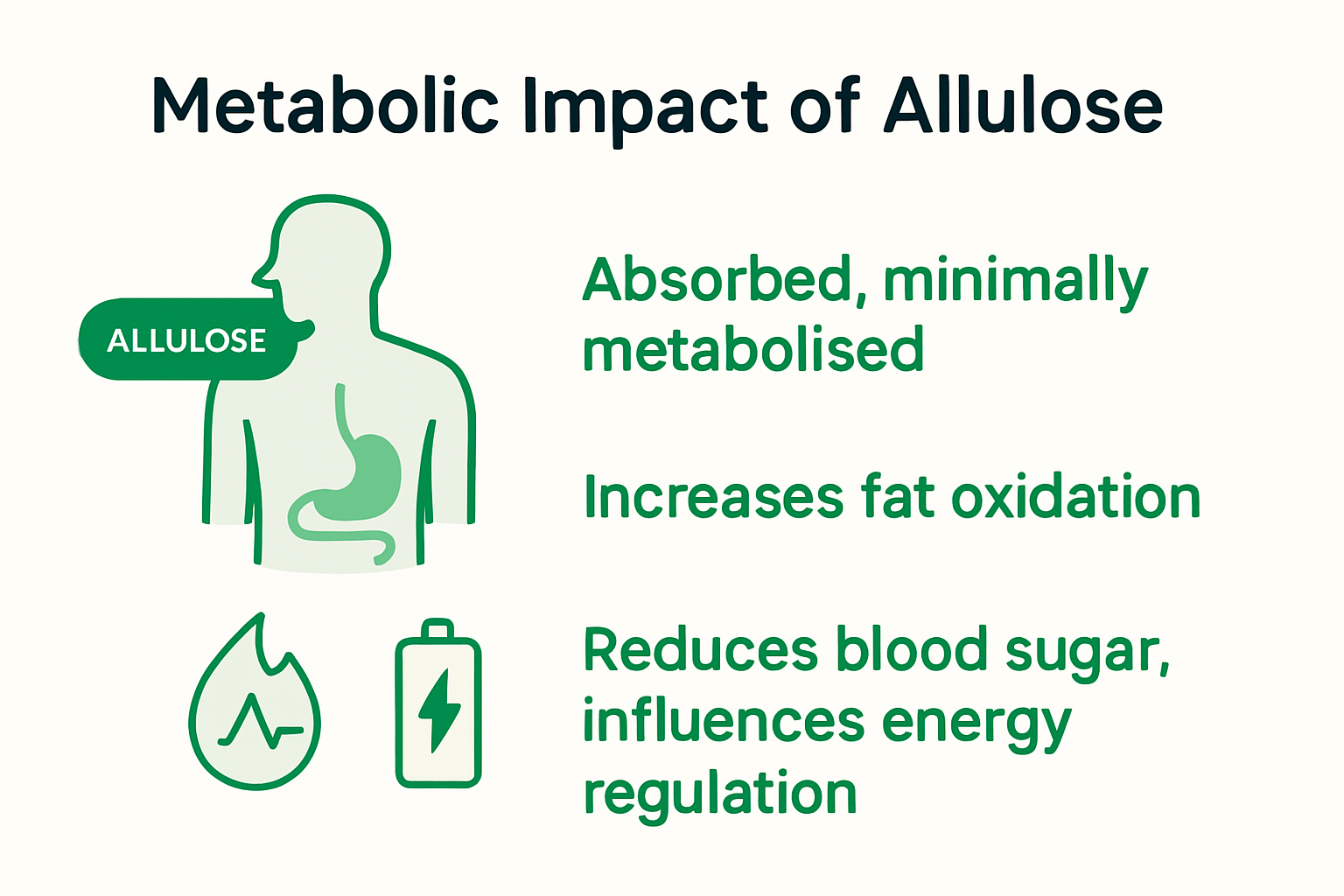 Metabolic Impact of Allulose

ALLULOSE

Absorbed, minimally metabolised

Increases fat oxidation

Reduces blood sugar, influences energy regulation