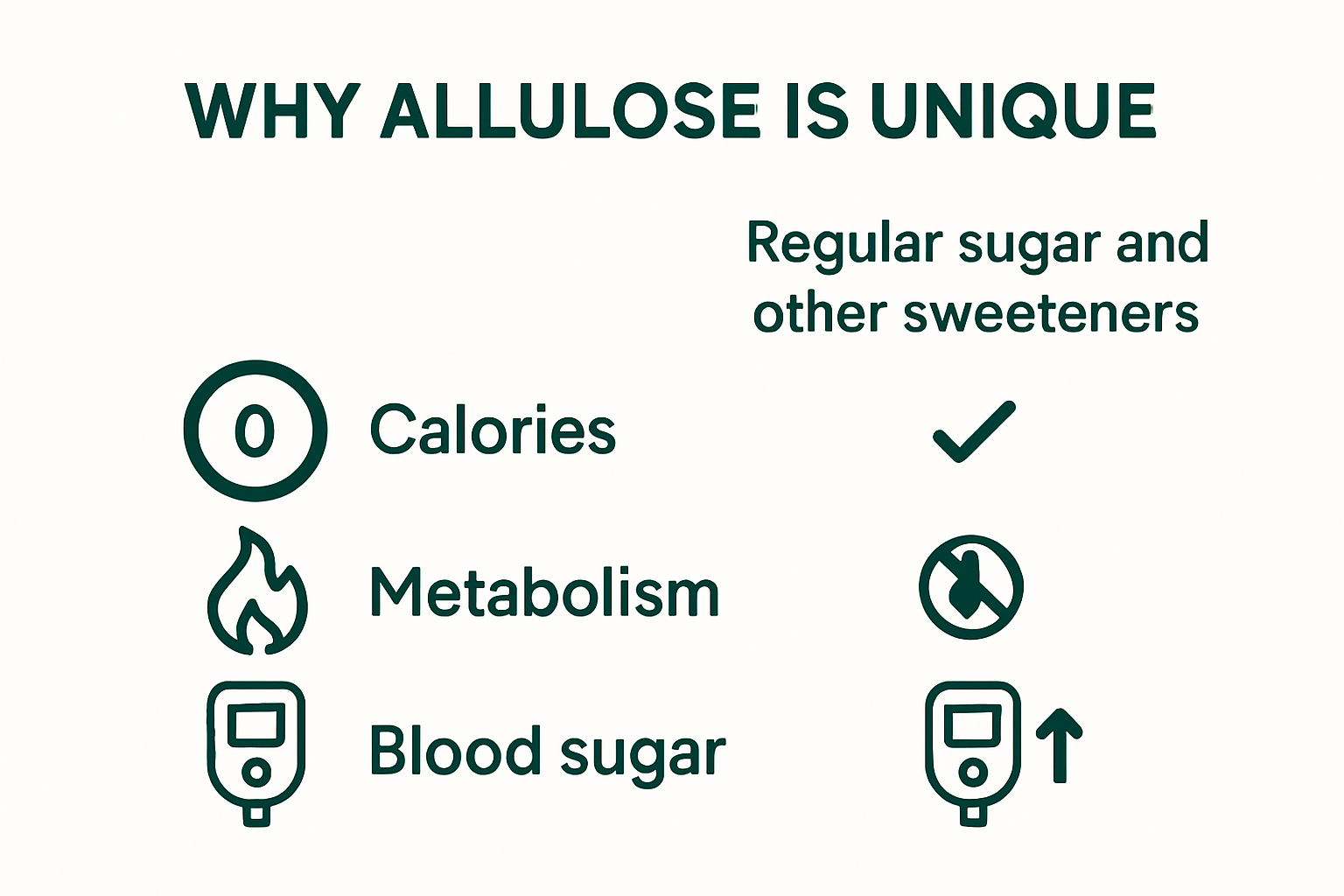 WHY ALLULOSE IS UNIQUE

Regular sugar and other sweeteners

0 Calories

Metabolism

Blood sugar