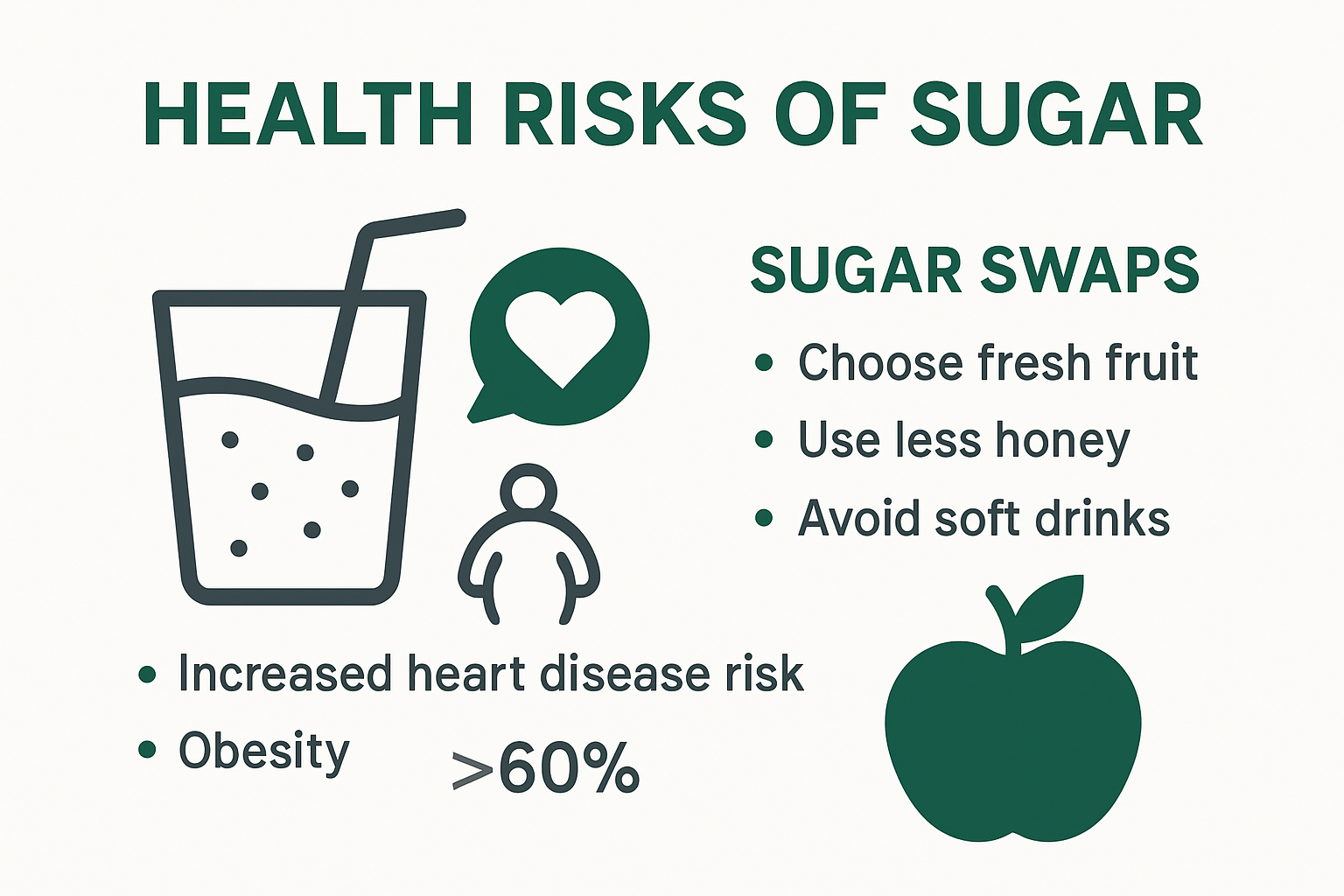 HEALTH RISKS OF SUGAR

SUGAR SWAPS

• Choose fresh fruit
• Use less honey
• Avoid soft drinks

• Increased heart disease risk
• Obesity

>60%