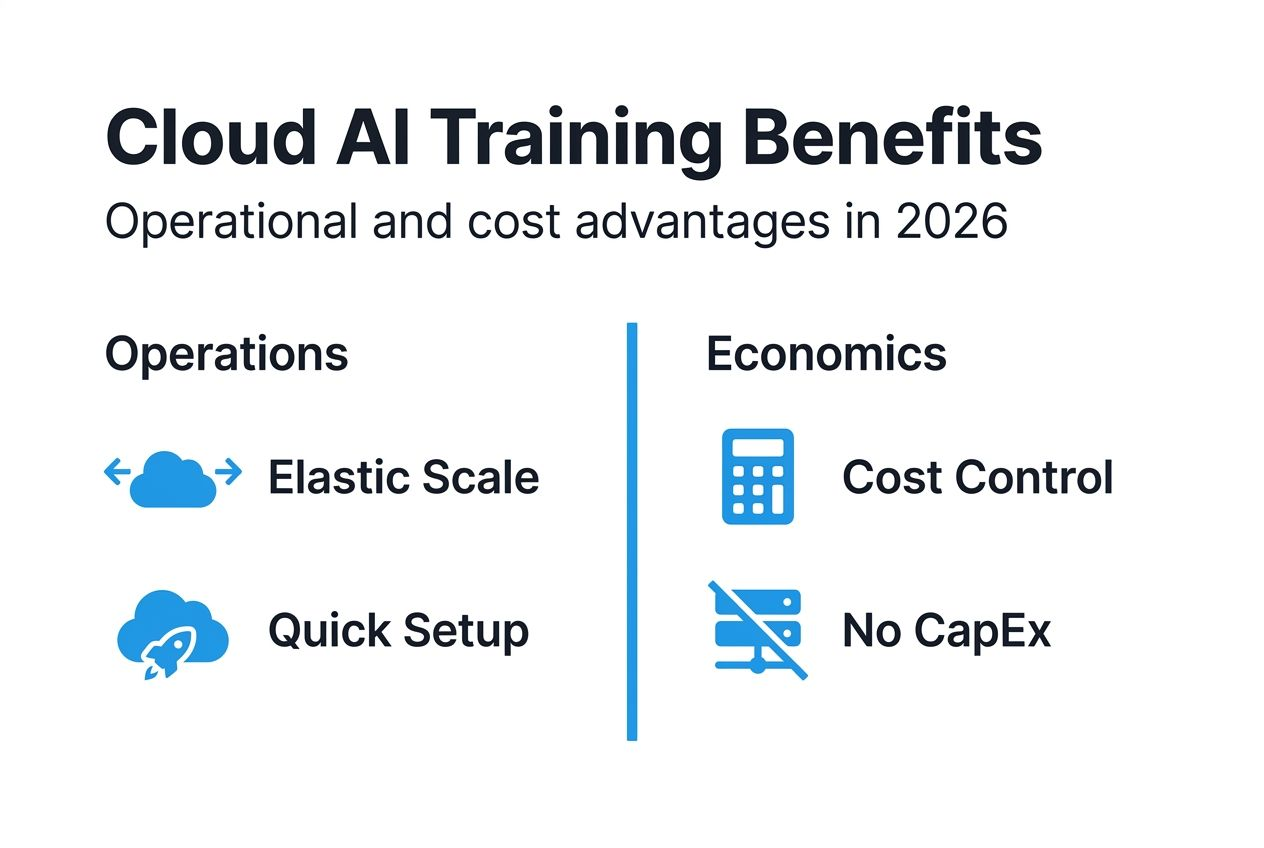 Cloud AI Training Benefits

Operational and cost advantages in 2026

Operations

Elastic Scale

Quick Setup

Economics

Cost Control

No CapEx