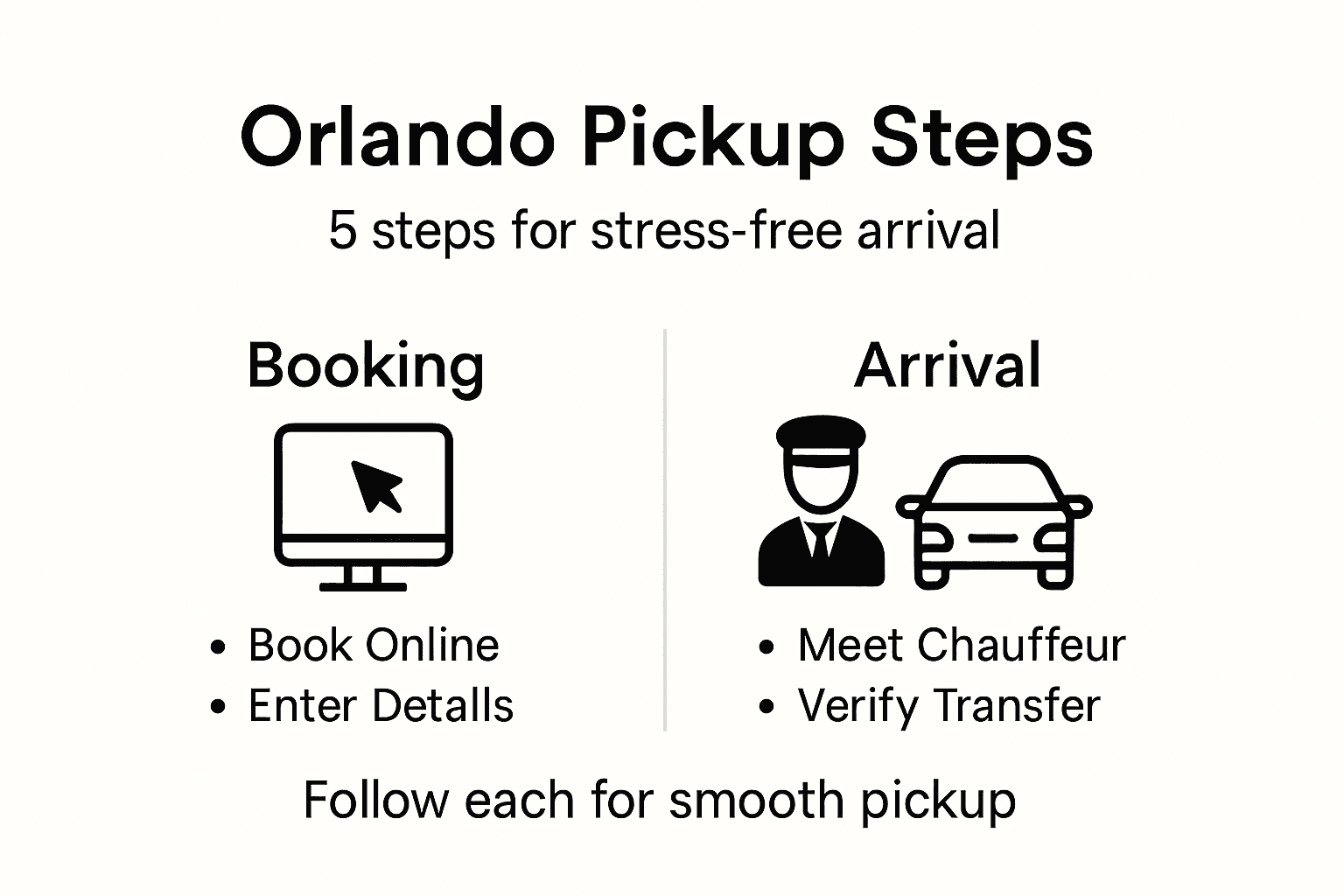 Orlando Pickup Steps

5 steps for stress-free arrival

Booking

• Book Online
• Enter Detalls

Arrival

• Meet Chauffeur
• Verify Transfer

Follow each for smooth pickup