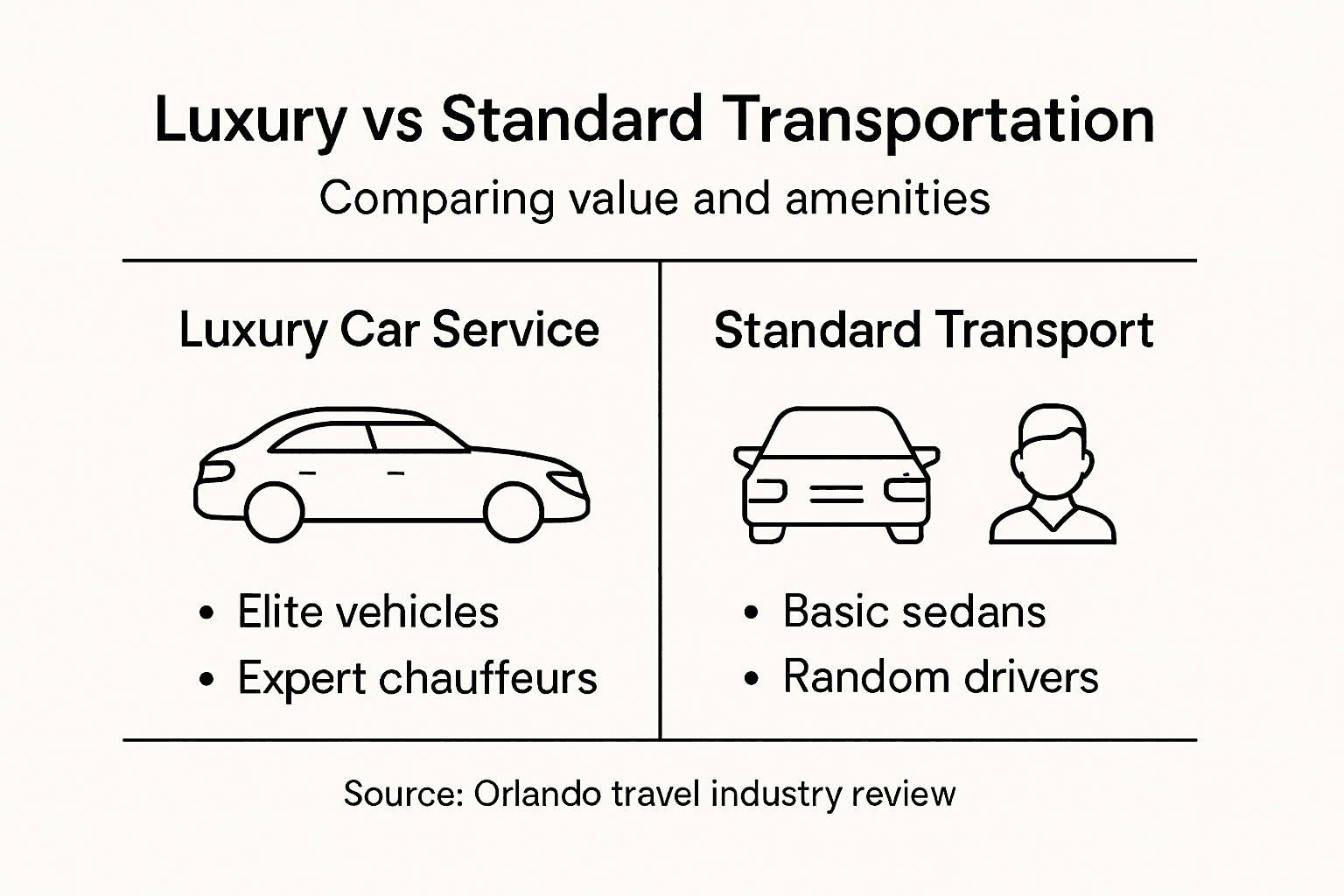 Luxury vs Standard Transportation

Comparing value and amenities

Luxury Car Service

• Elite vehicles
• Expert chauffeurs

Standard Transport

• Basic sedans
• Random drivers

Source: Orlando travel industry review