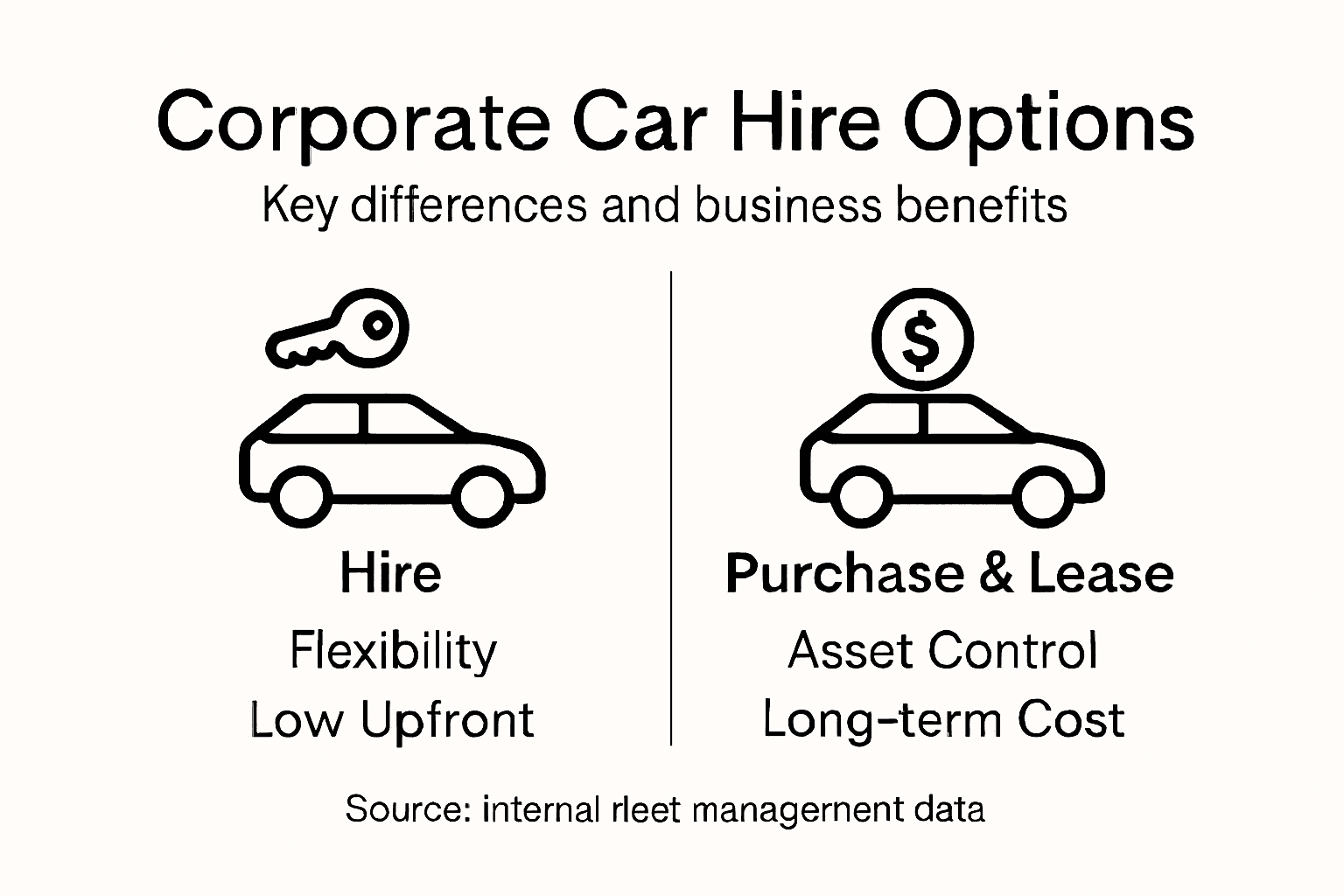 Corporate Car Hire Options

Key differences and business benefits

Hire

Flexibility

Low Upfront

Purchase & Lease

Asset Control

Long-term Cost

Source: internal rleet managernent data