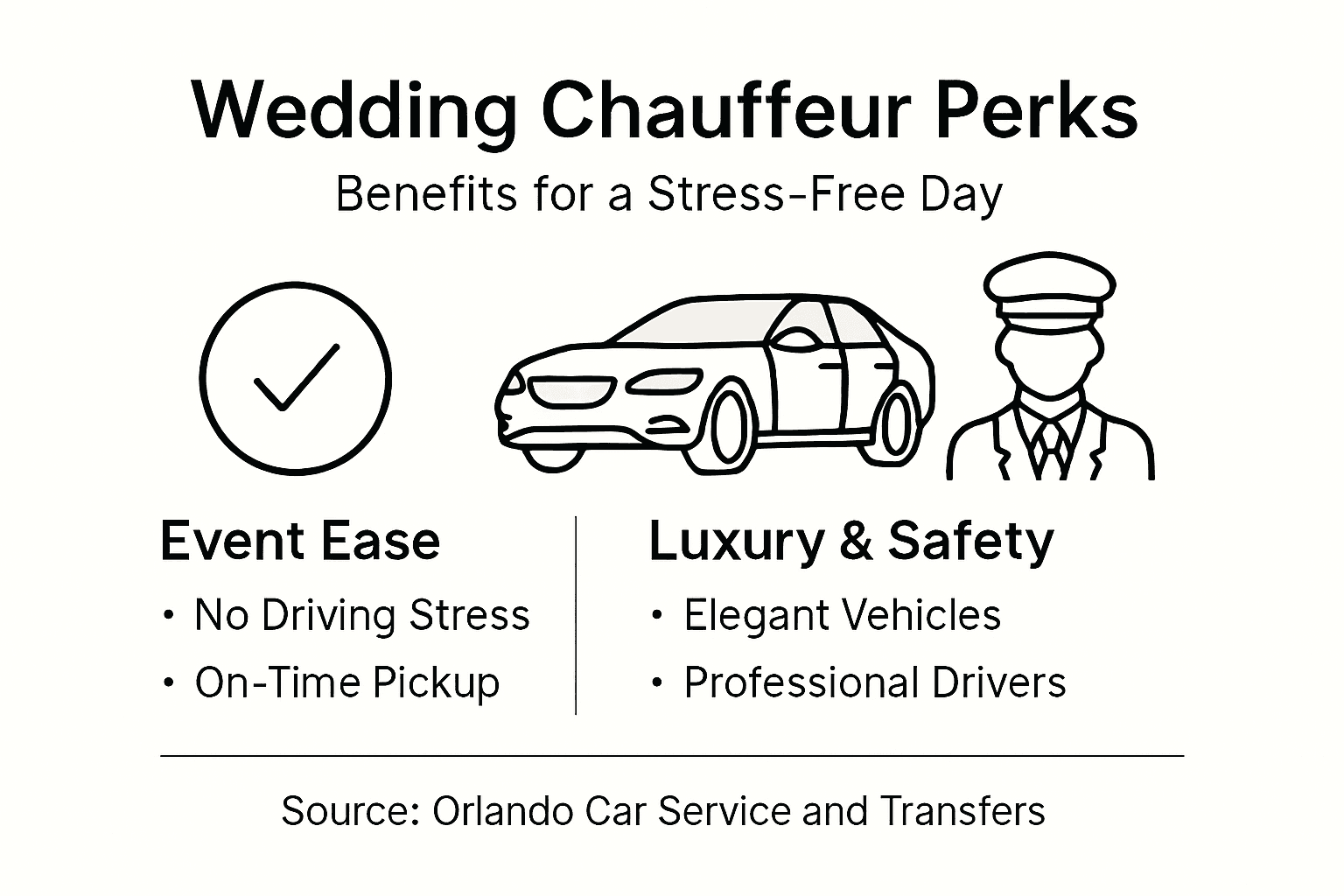 Wedding Chauffeur Perks

Benefits for a Stress-Free Day

Event Ease
• No Driving Stress
• On-Time Pickup

Luxury & Safety
• Elegant Vehicles
• Professional Drivers

Source: Orlando Car Service and Transfers