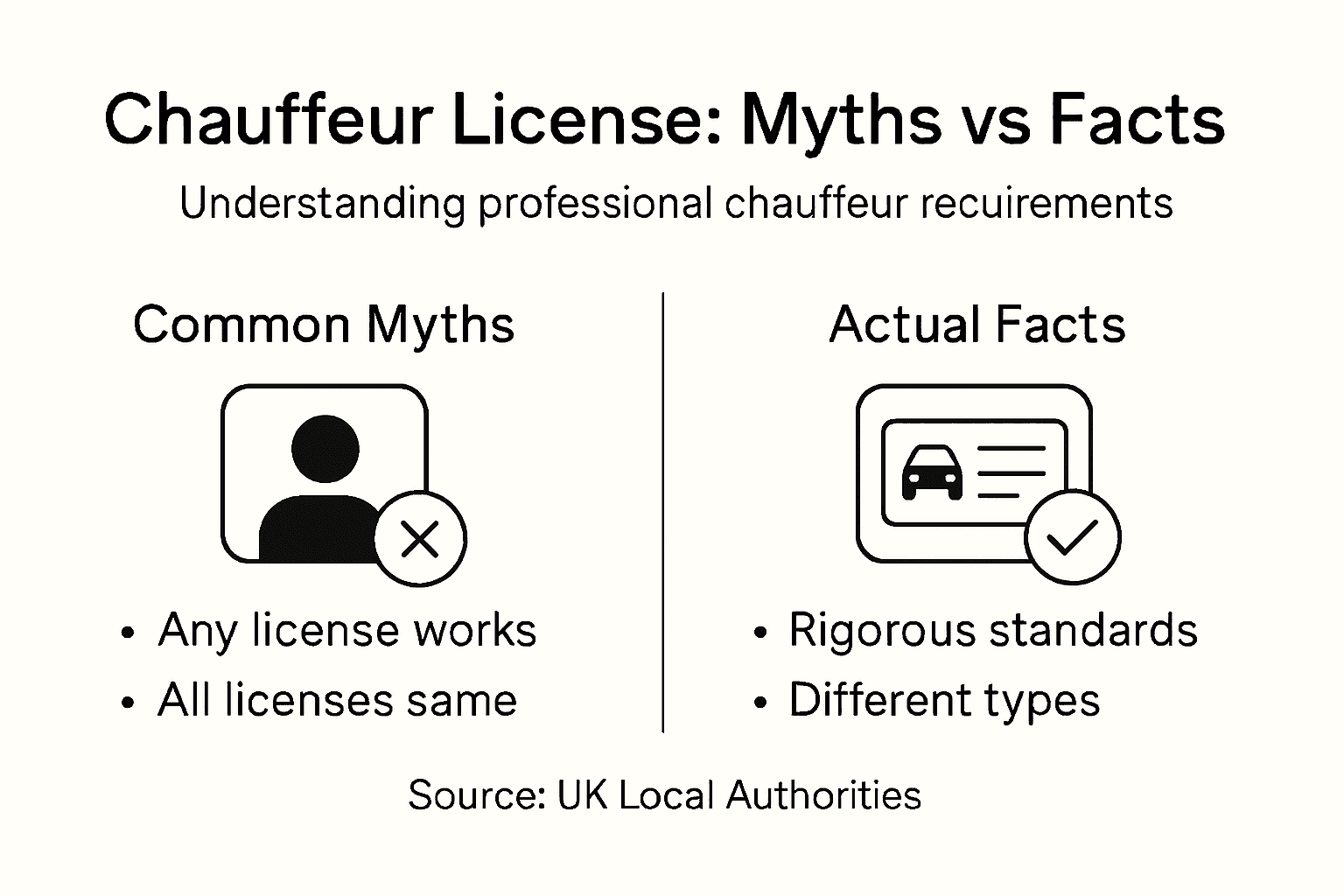 Chauffeur License: Myths vs Facts

Understanding professional chauffeur recuirements

Common Myths

• Any license works
• All licenses same

Actual Facts

• Rigorous standards
• Different types

Source: UK Local Authorities