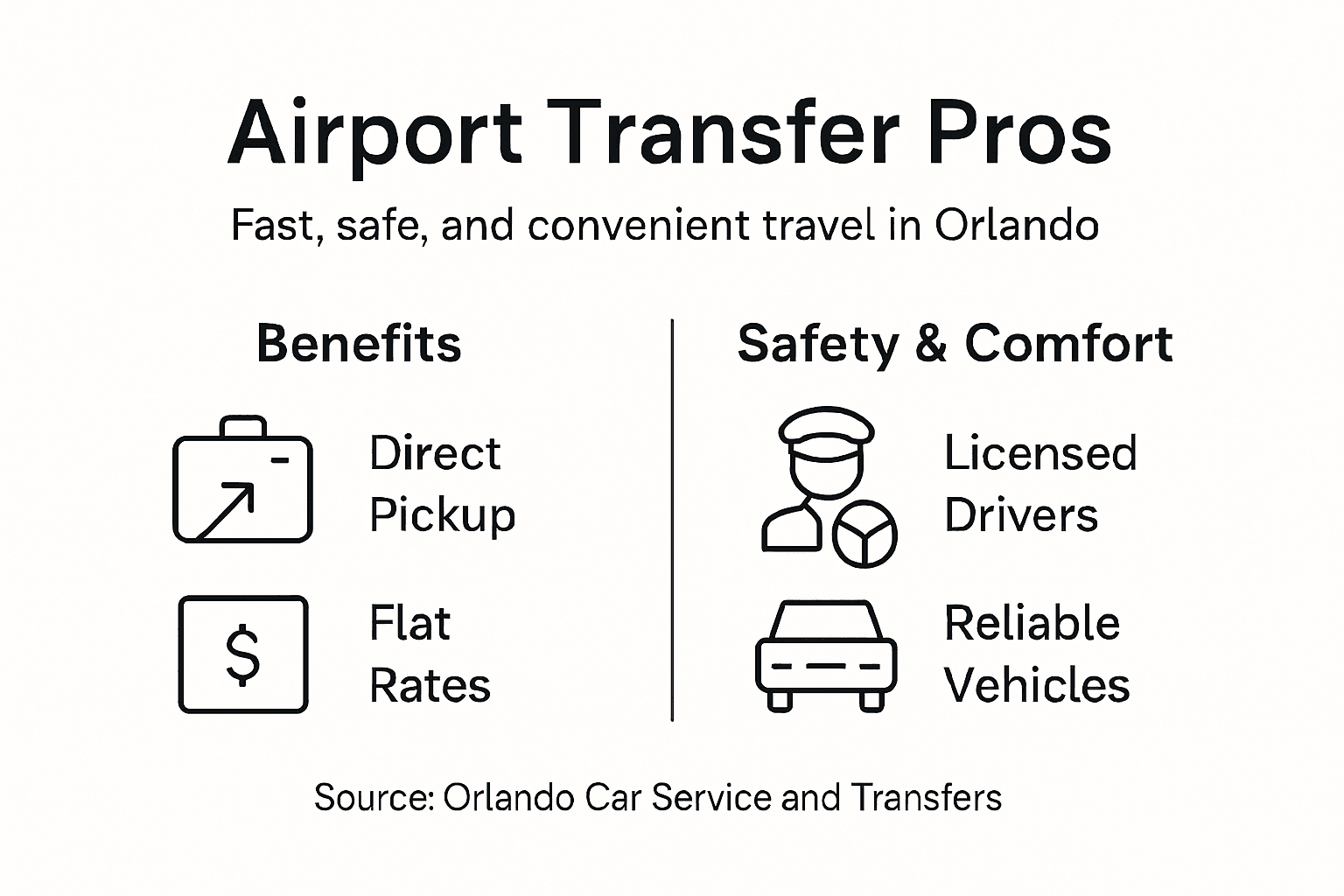 Airport Transfer Pros

Fast, safe, and convenient travel in Orlando

Benefits

Direct Pickup

$

Flat Rates

Safety & Comfort

Licensed Drivers

Reliable Vehicles

Source: Orlando Car Service and Transfers