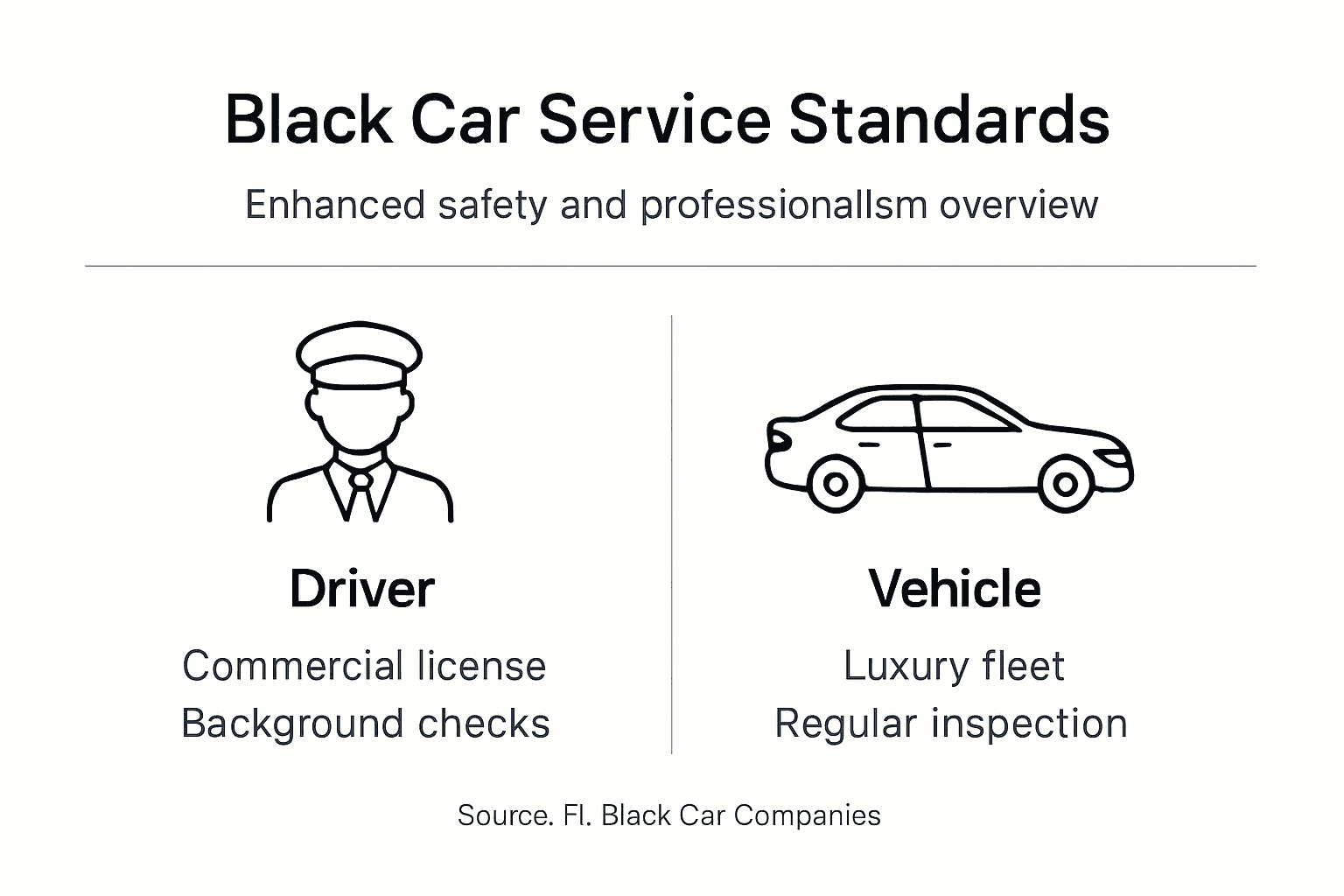 Black Car Service Standards

Enhanced safety and professionallsm overview

Driver

Commercial license
Background checks

Vehicle

Luxury fleet
Regular inspection

Source. Fl. Black Car Companies