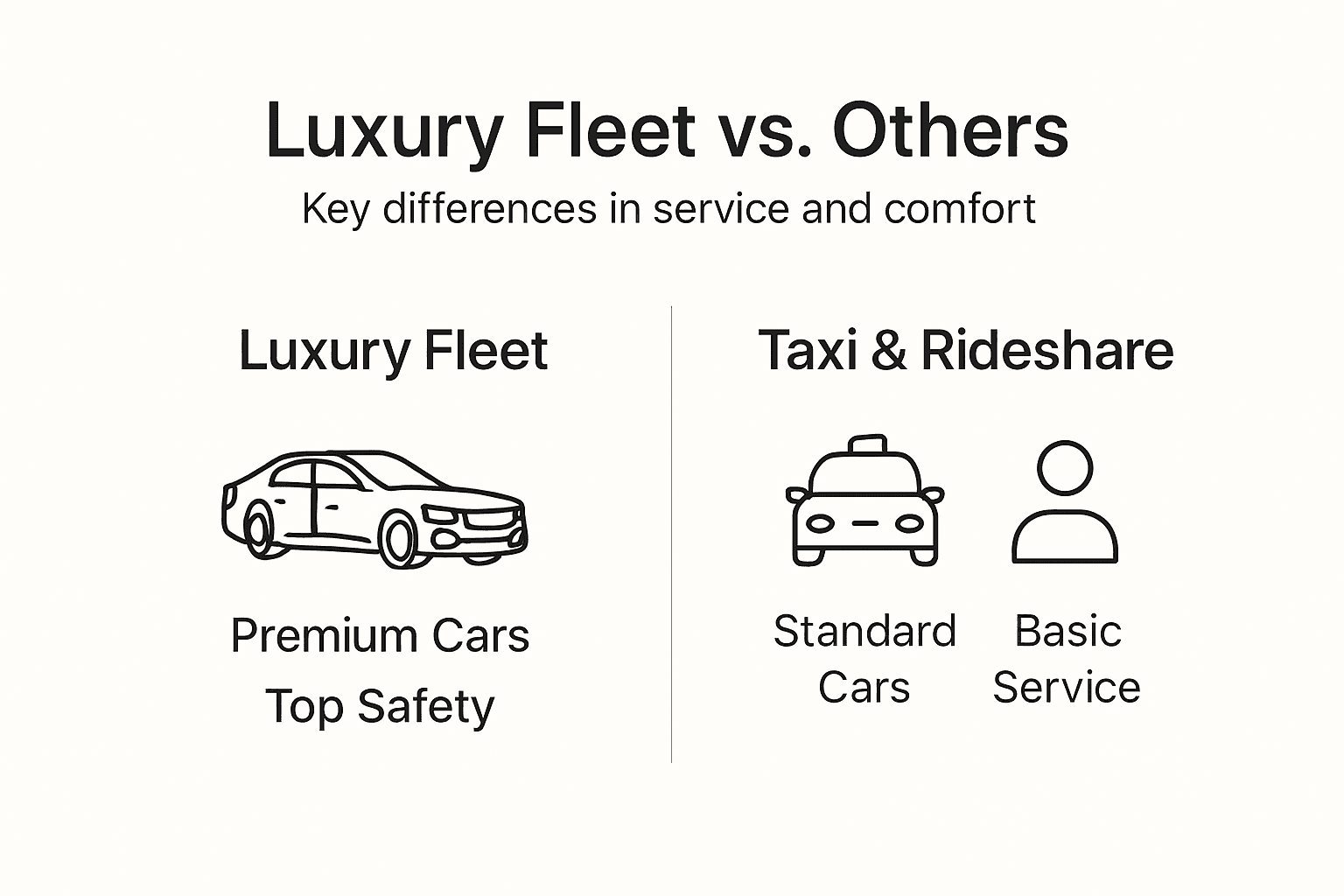 Luxury Fleet vs. Others
Key differences in service and comfort

Luxury Fleet

Premium Cars
Top Safety

Taxi & Rideshare

Standard Cars

Basic Service