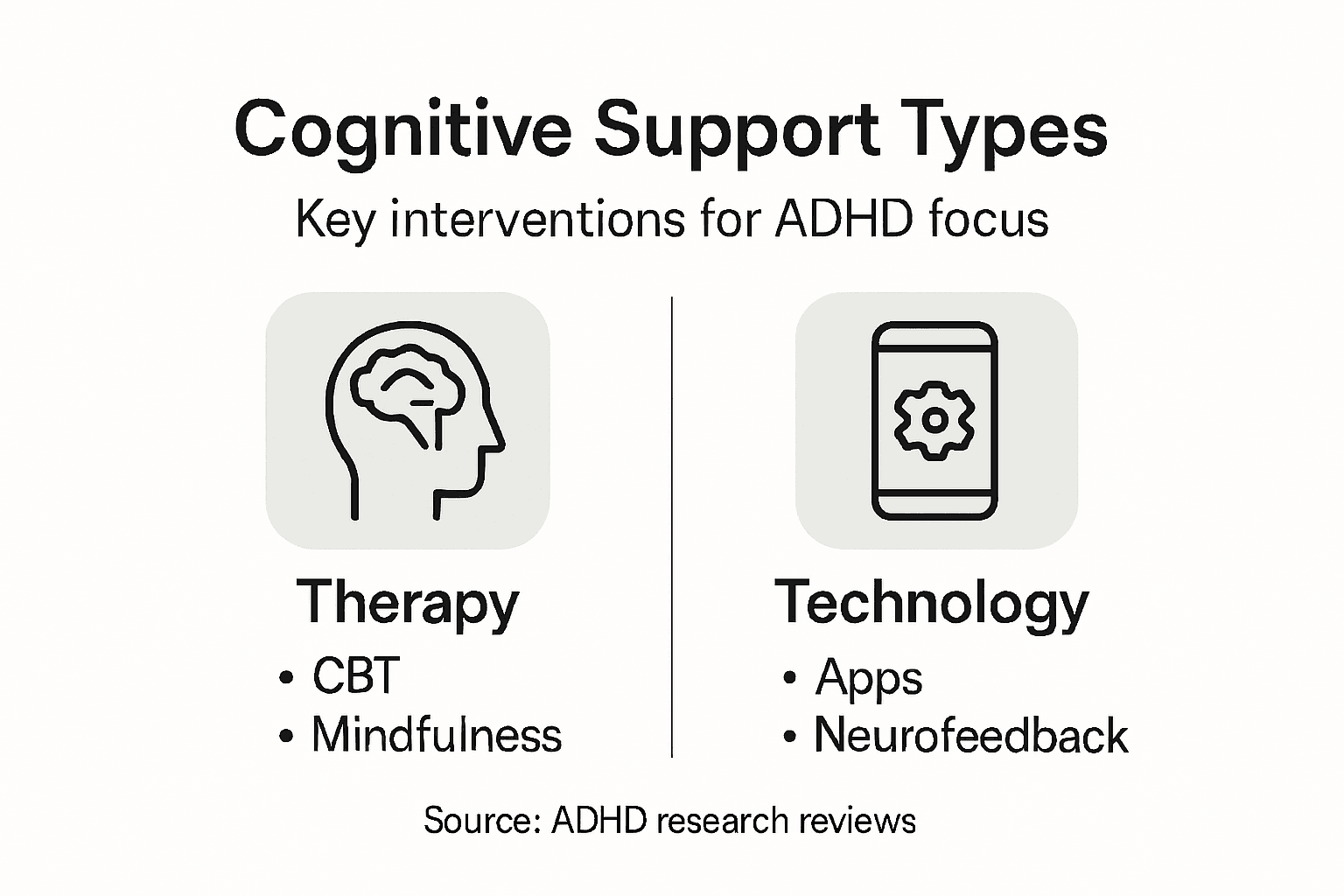 Cognitive Support Types

Key interventions for ADHD focus

Therapy
• CBT
• Mindfulness

Technology
• Apps
• Neurofeedback

Source: ADHD research reviews