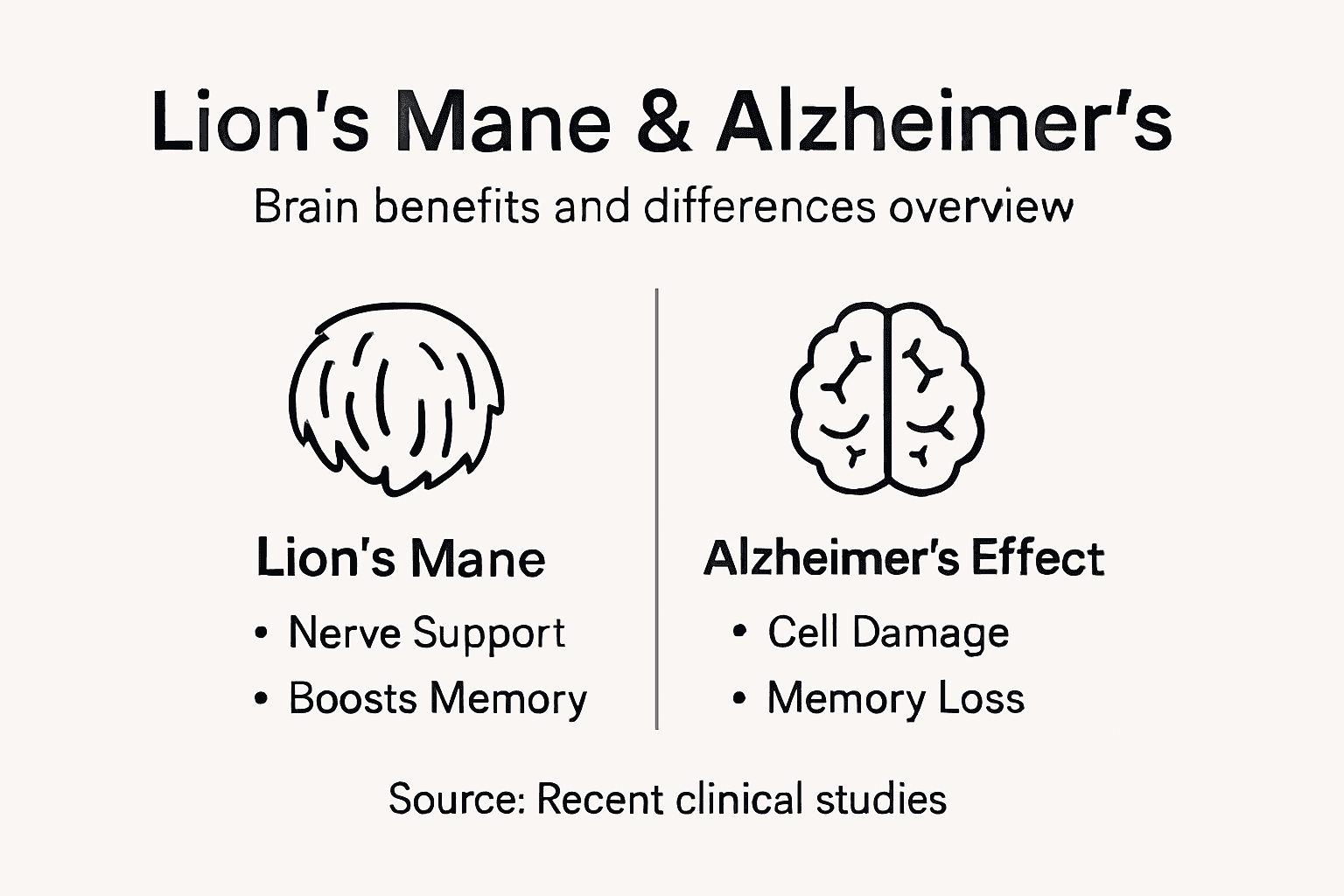 Lion's Mane & Alzheimer's

Brain benefits and differences overview

Lion's Mane
• Nerve Support
• Boosts Memory

Alzheimer's Effect
• Cell Damage
• Memory Loss

Source: Recent clinical studies