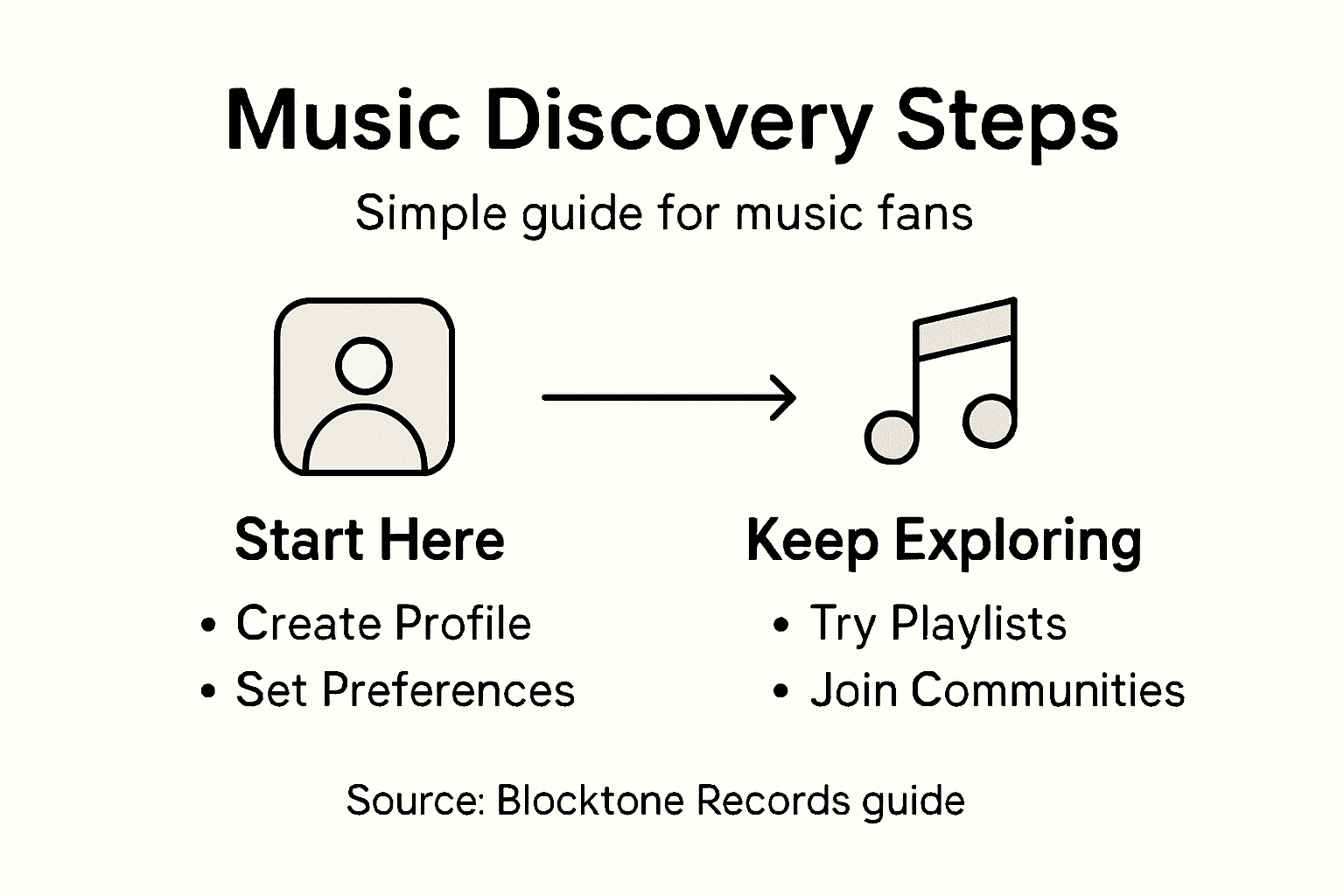 Music Discovery Steps

Simple guide for music fans

Start Here
• Create Profile
• Set Preferences

Keep Exploring
• Try Playlists
• Join Communities

Source: Blocktone Records guide