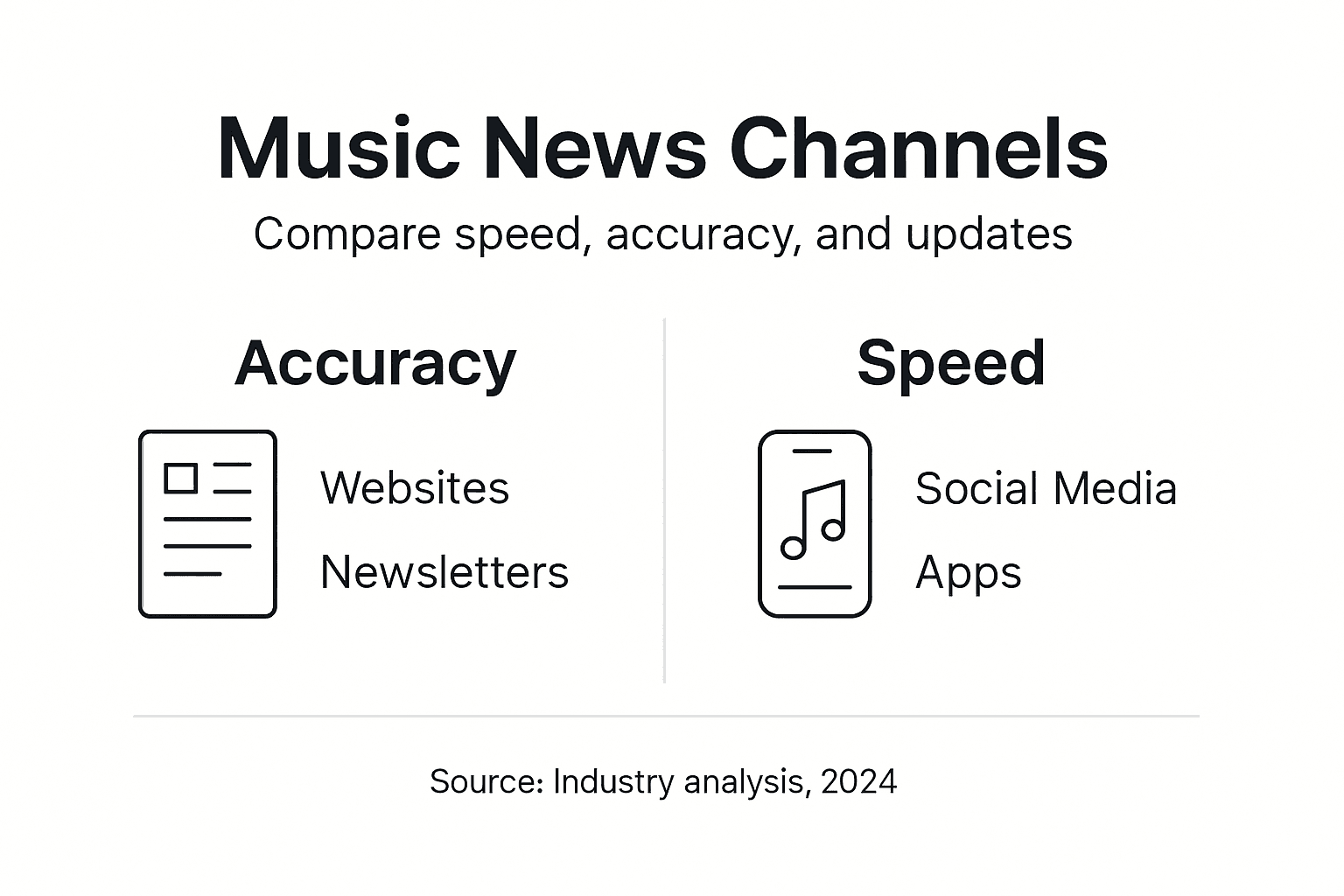 Music News Channels

Compare speed, accuracy, and updates

Accuracy

Websites

Newsletters

Speed

Social Media

Apps

Source: Industry analysis, 2024