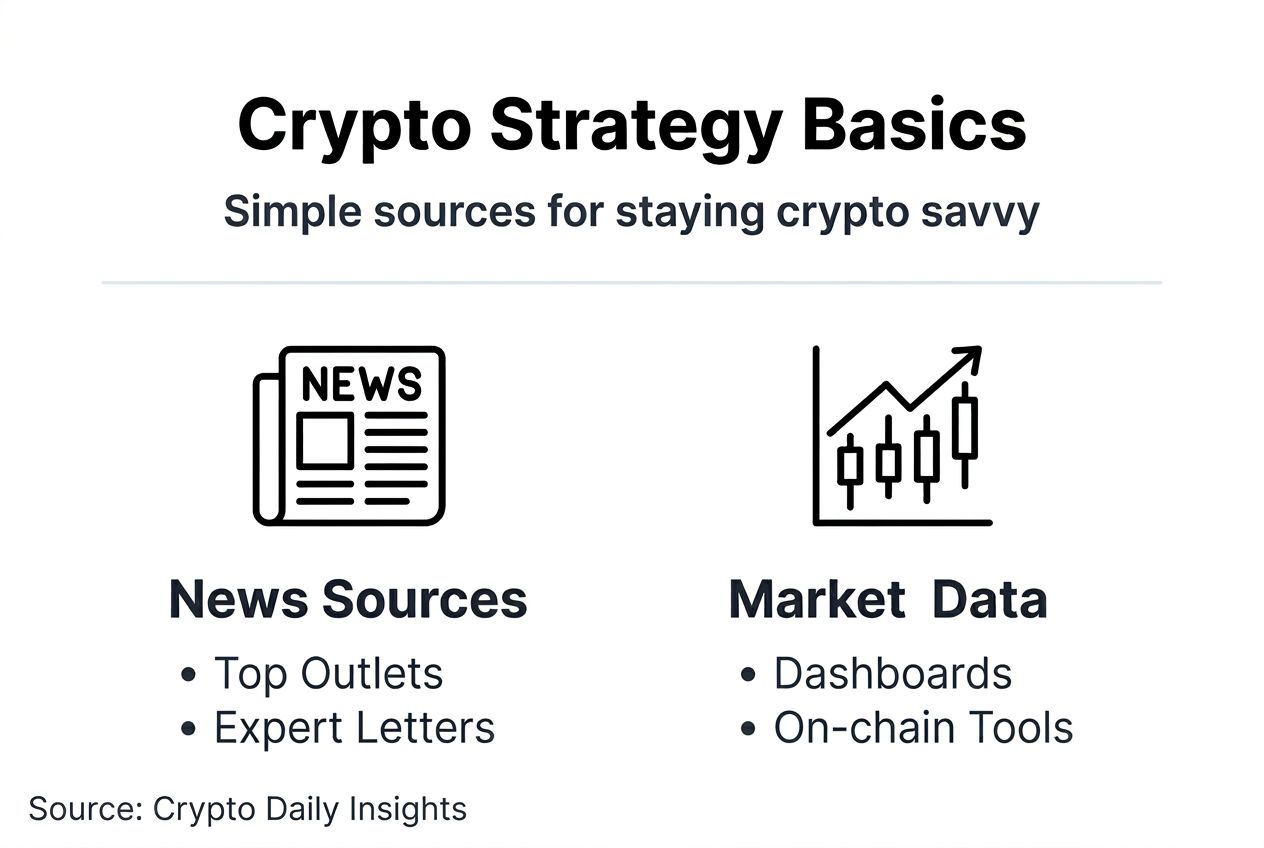 Crypto Strategy Basics

Simple sources for staying crypto savvy

NEWS

News Sources

• Top Outlets
• Expert Letters

Market Data

• Dashboards
• On-chain Tools

Source: Crypto Daily Insights