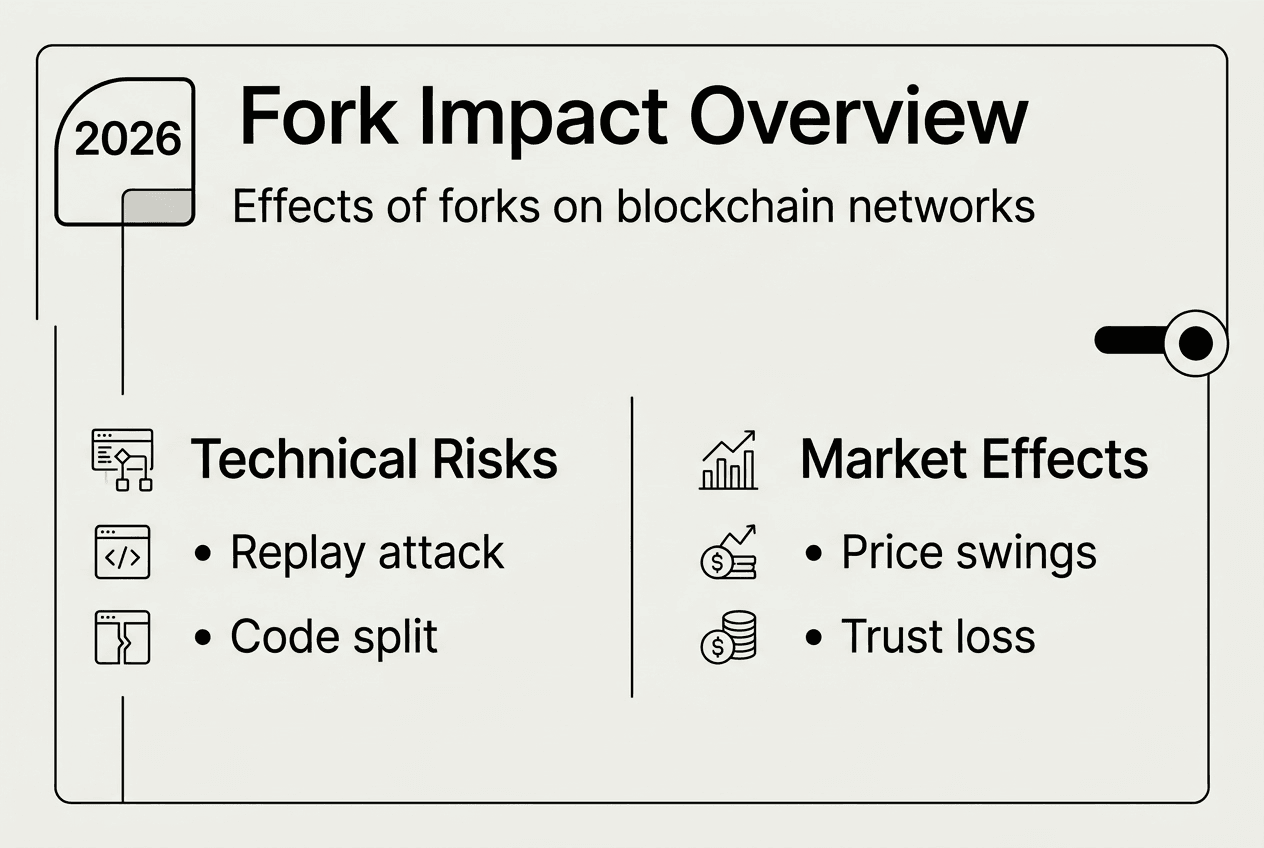 2026

Fork Impact Overview

Effects of forks on blockchain networks

Technical Risks

• Replay attack

• Code split

Market Effects

• Price swings

• Trust loss