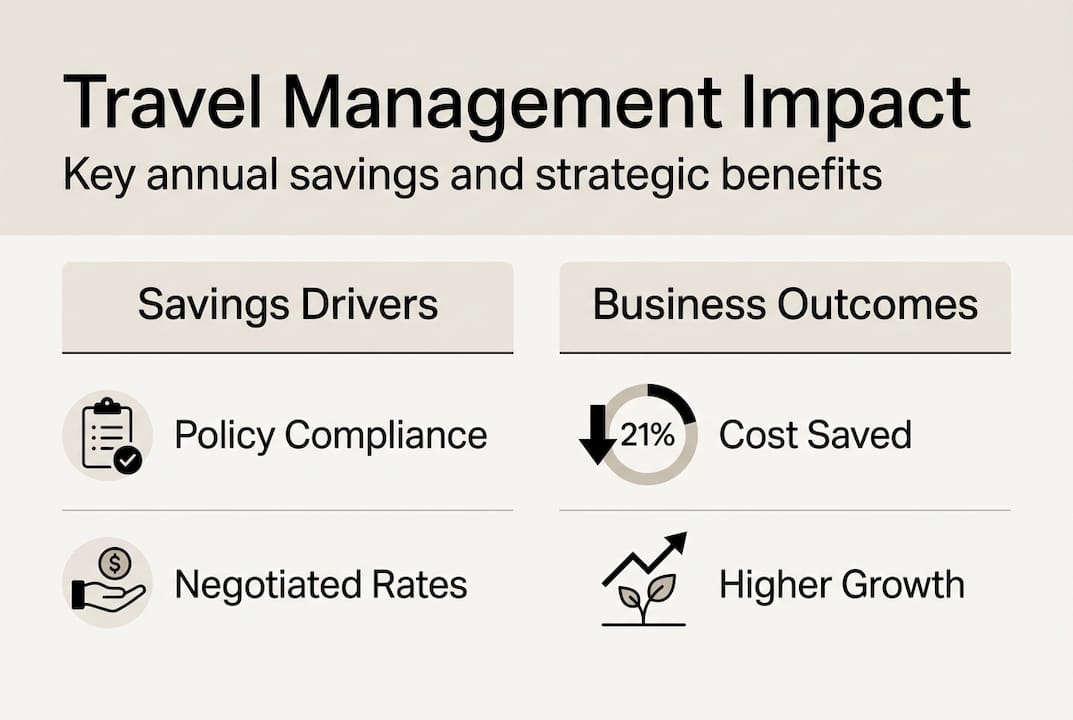 Travel Management Impact
Key annual savings and strategic benefits

Savings Drivers

Policy Compliance

Negotiated Rates

Business Outcomes

21% Cost Saved

Higher Growth