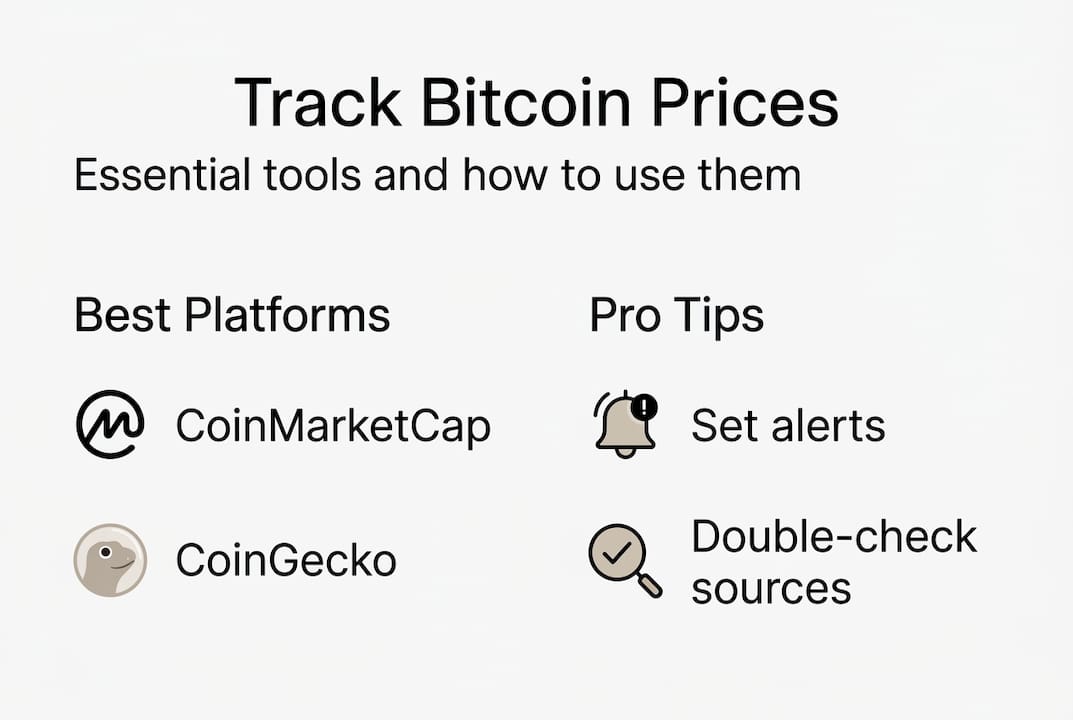 Track Bitcoin Prices

Essential tools and how to use them

Best Platforms

CoinMarketCap

CoinGecko

Pro Tips

Set alerts

Double-check sources