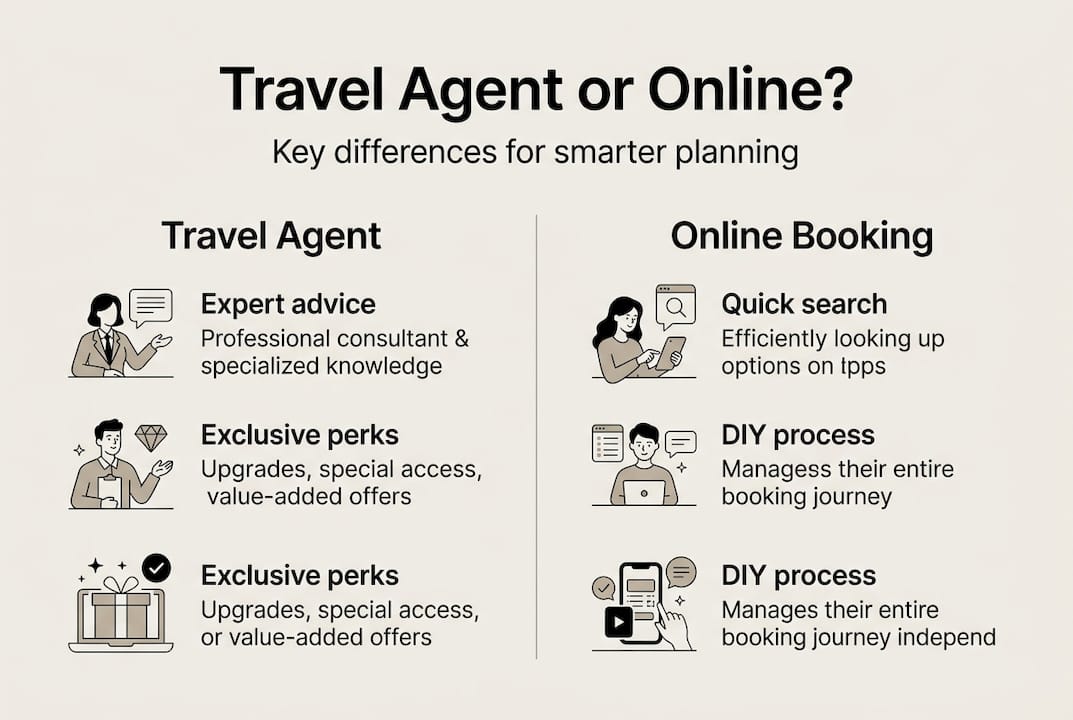 Travel Agent or Online?

Key differences for smarter planning

Travel Agent

Expert advice
Professional consultant & specialized knowledge

Exclusive perks
Upgrades, special access, value-added offers

Exclusive perks
Upgrades, special access, or value-added offers

Online Booking

Quick search
Efficiently looking up options on tpps

DIY process
Managess their entire booking journey

DIY process
Manages their entire booking journey independ