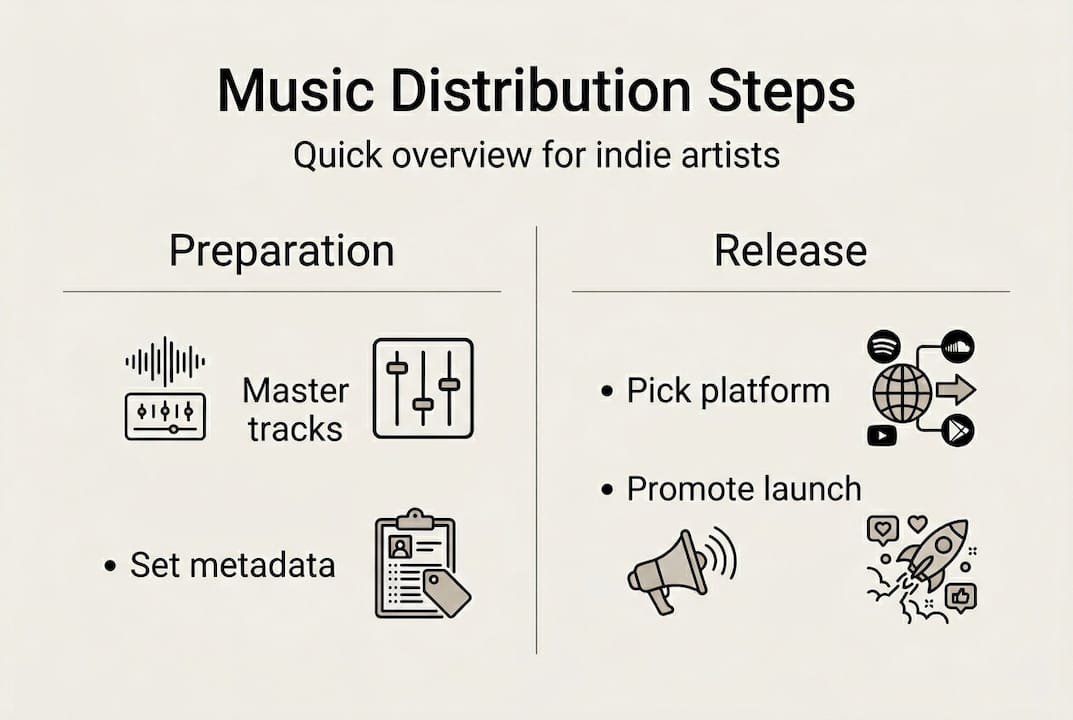 Music Distribution Steps

Quick overview for indie artists

Preparation

Master tracks

• Set metadata

Release

• Pick platform

• Promote launch