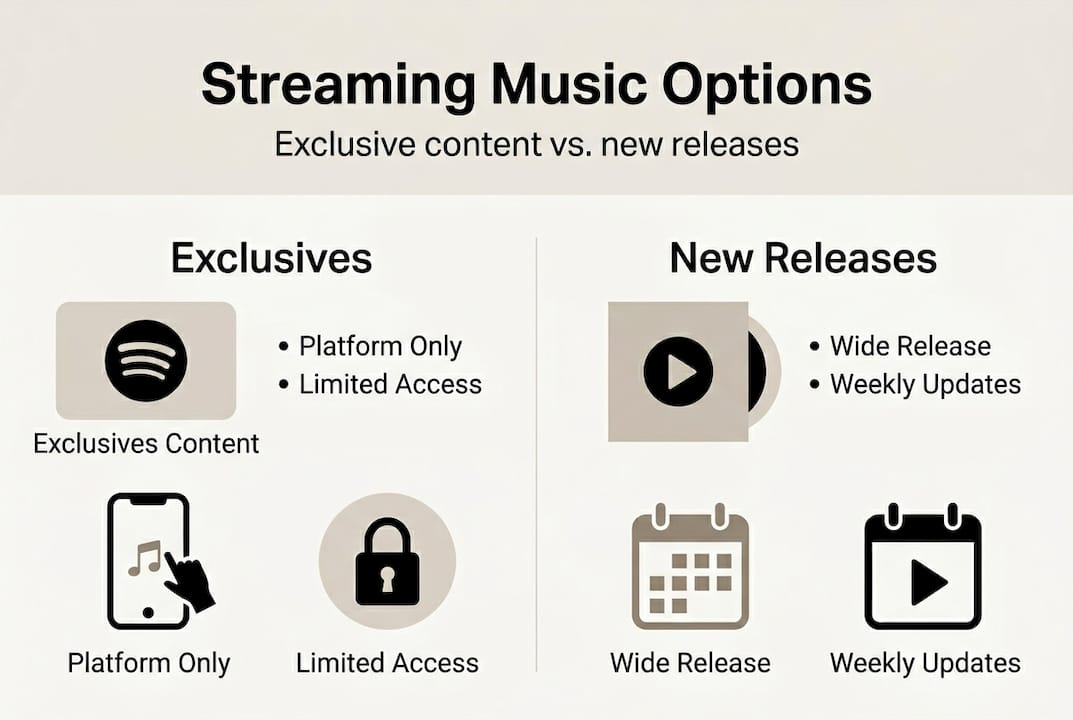 Streaming Music Options
Exclusive content vs. new releases

Exclusives

• Platform Only
• Limited Access

Exclusives Content

Platform Only

Limited Access

New Releases

• Wide Release
• Weekly Updates

Wide Release

Weekly Updates