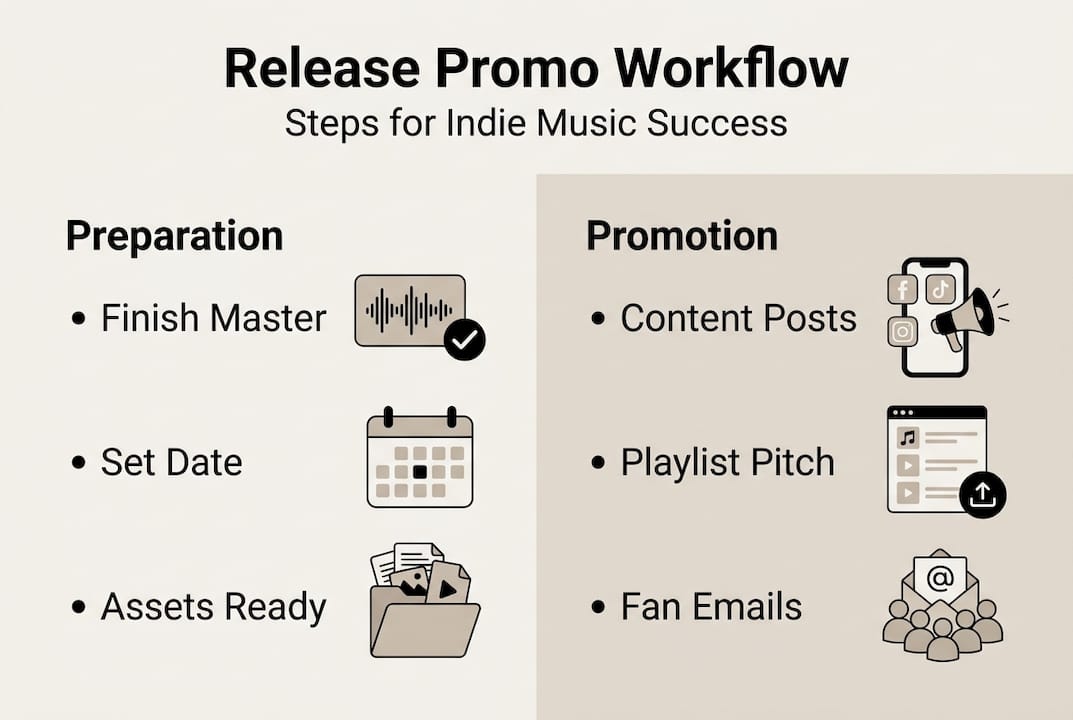 Release Promo Workflow
Steps for Indie Music Success

Preparation
• Finish Master
• Set Date
• Assets Ready

Promotion
• Content Posts
• Playlist Pitch
• Fan Emails