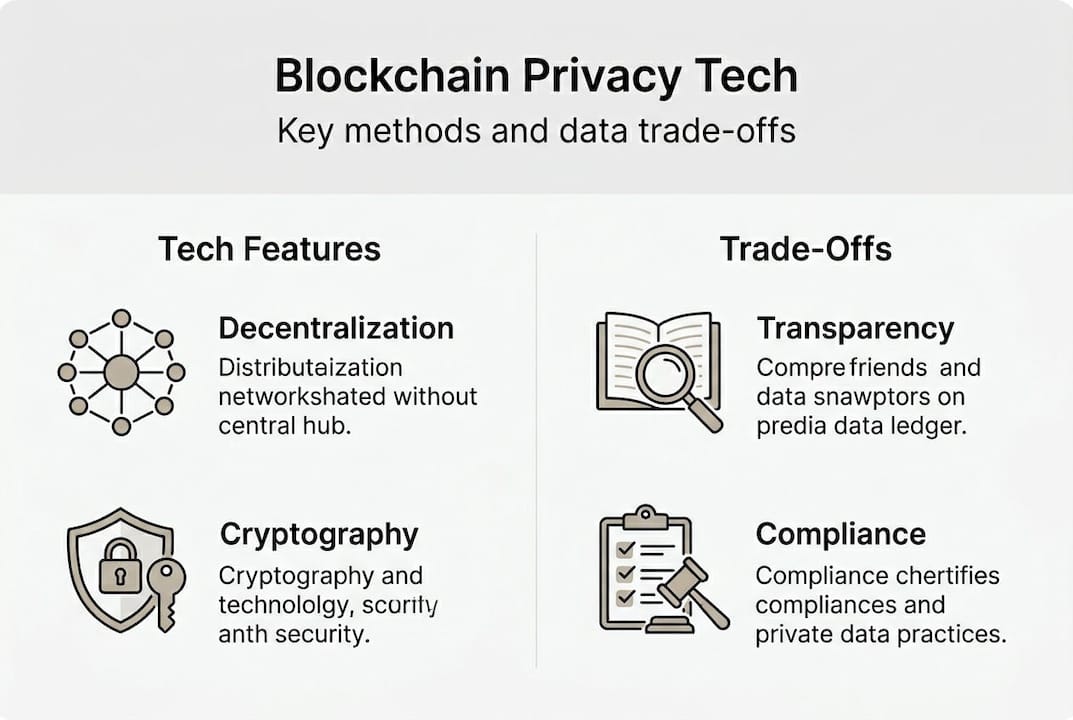 Blockchain Privacy Tech
Key methods and data trade-offs

Tech Features

Decentralization
Distributaization networkshated without central hub.

Cryptography
Cryptography and technololgy, scurity anth security.

Trade-Offs

Transparency
Compre friends and data snawptors on predia data ledger.

Compliance
Compliance chertifies compliances and private data practices.