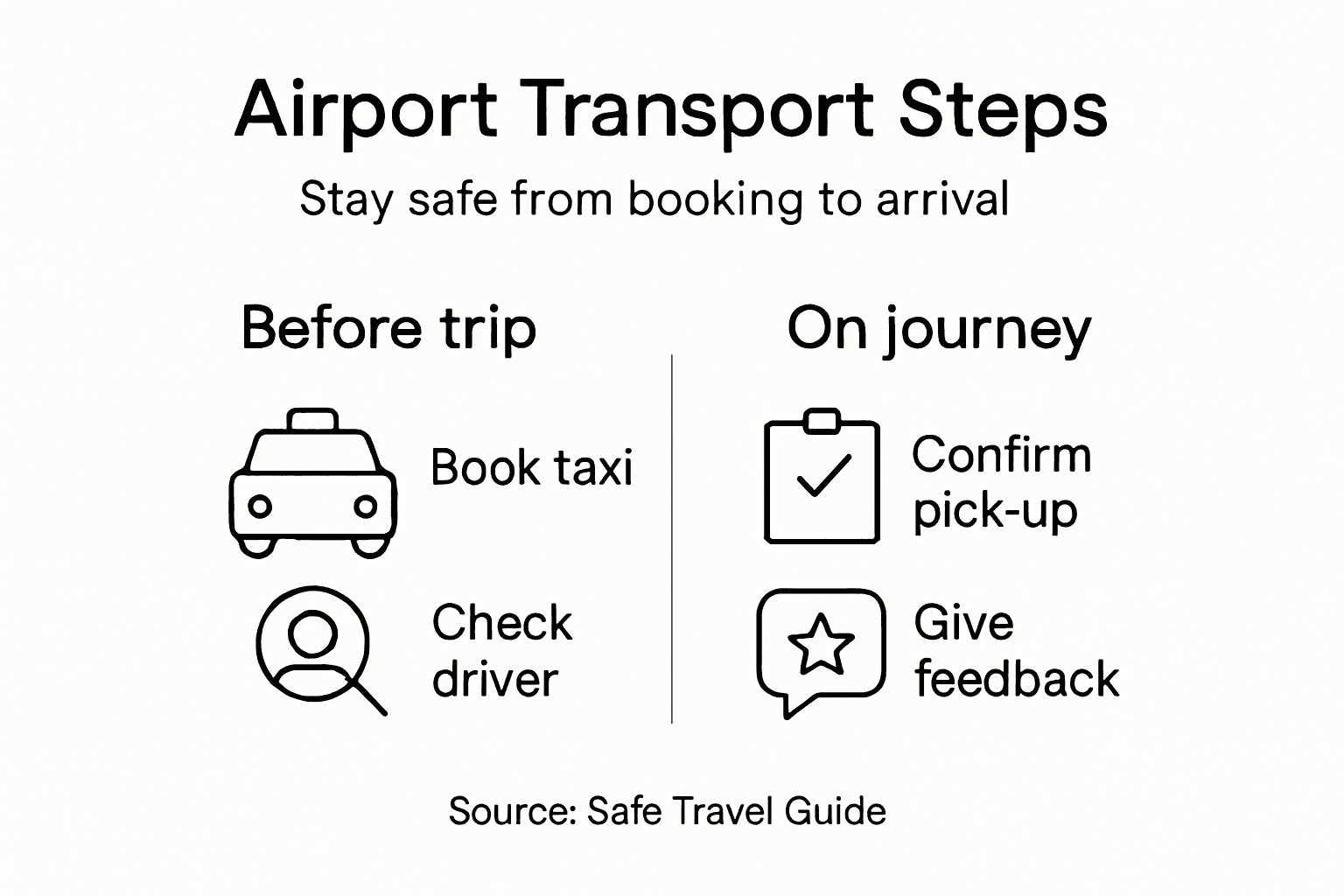 Airport Transport Steps

Stay safe from booking to arrival

Before trip

Book taxi

Check driver

On journey

Confirm pick-up

Give feedback

Source: Safe Travel Guide