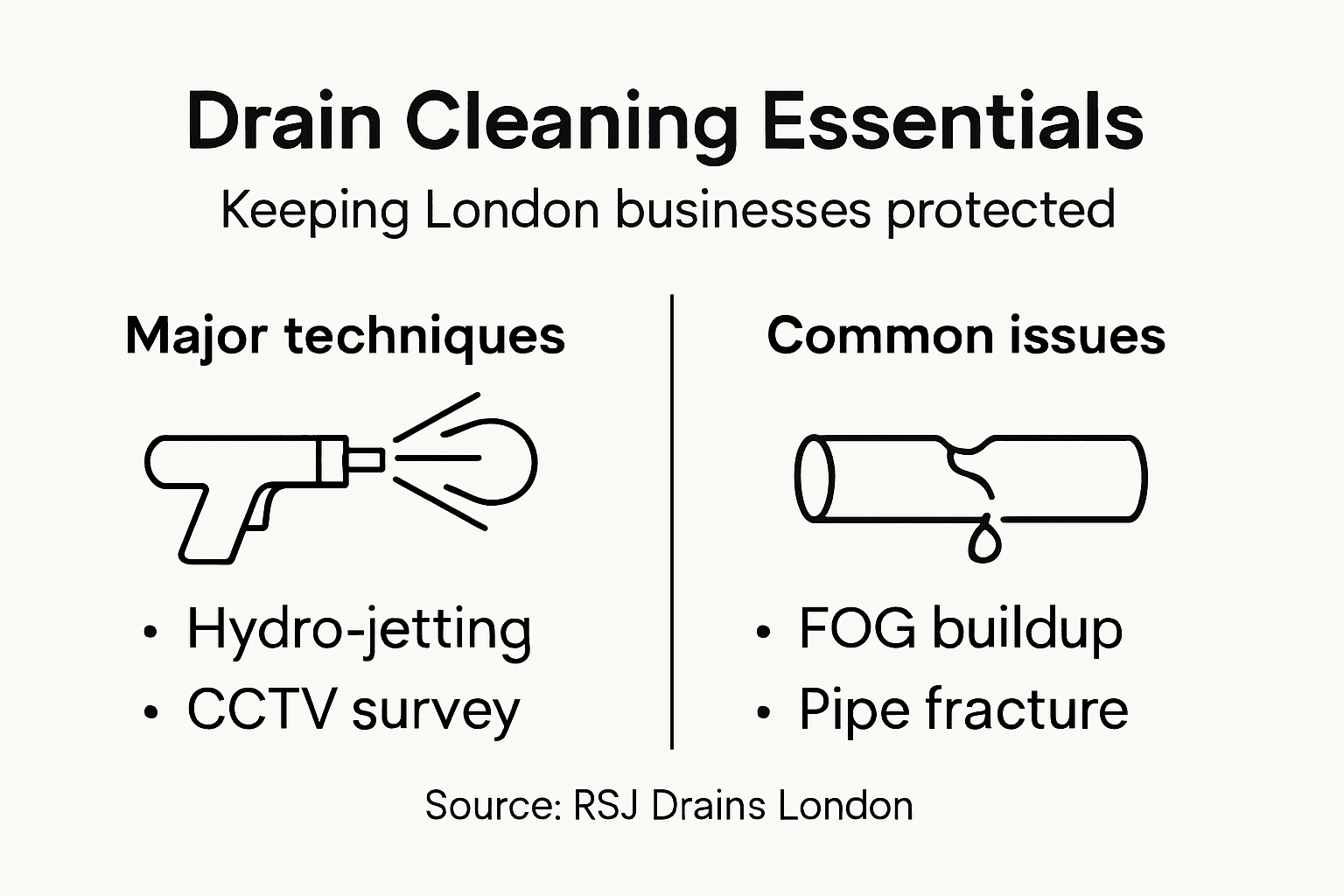 Drain Cleaning Essentials

Keeping London businesses protected

Major techniques

• Hydro-jetting
• CCTV survey

Common issues

• FOG buildup
• Pipe fracture

Source: RSJ Drains London