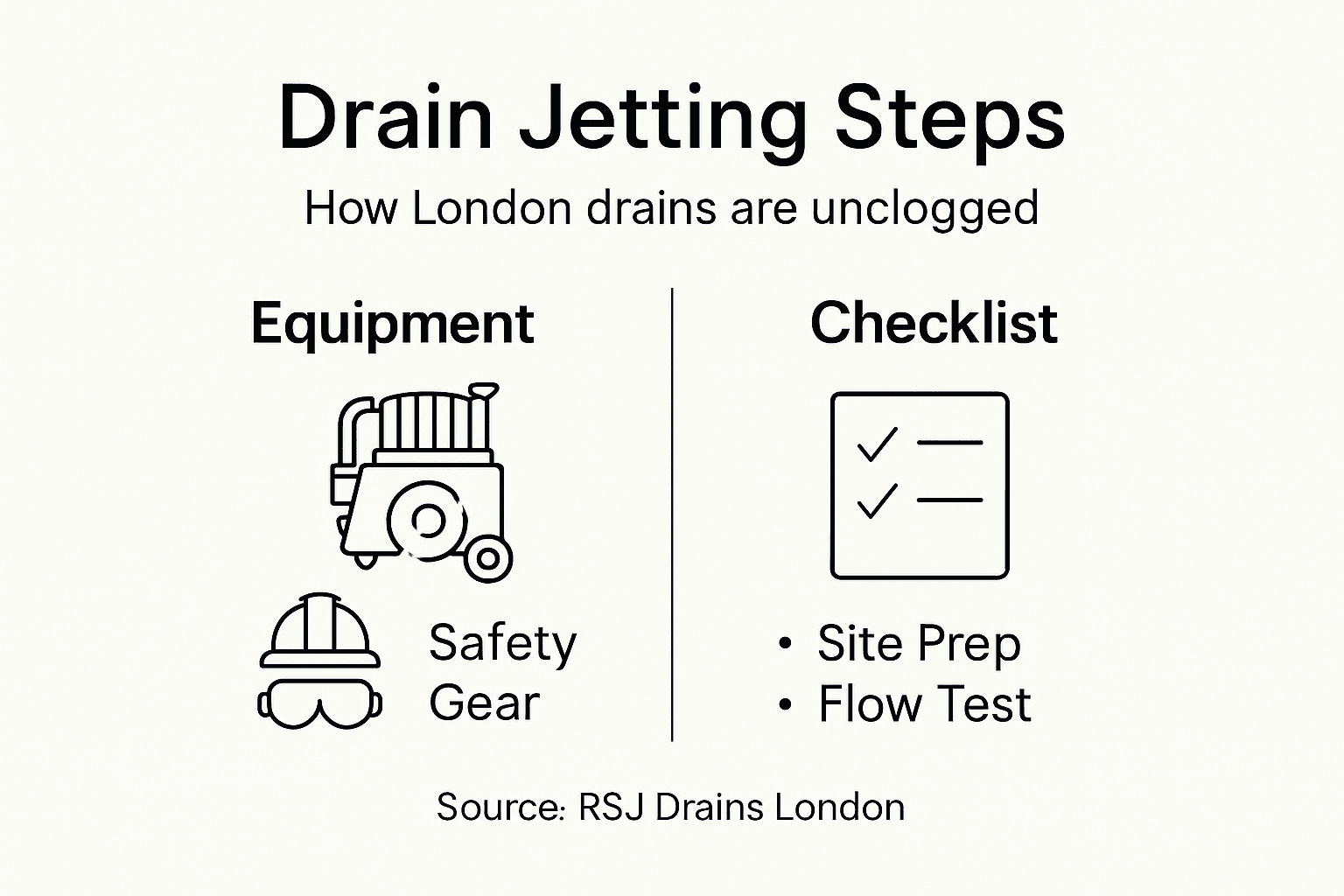 Drain Jetting Steps

How London drains are unclogged

Equipment

Safety Gear

Checklist

• Site Prep
• Flow Test

Source: RSJ Drains London