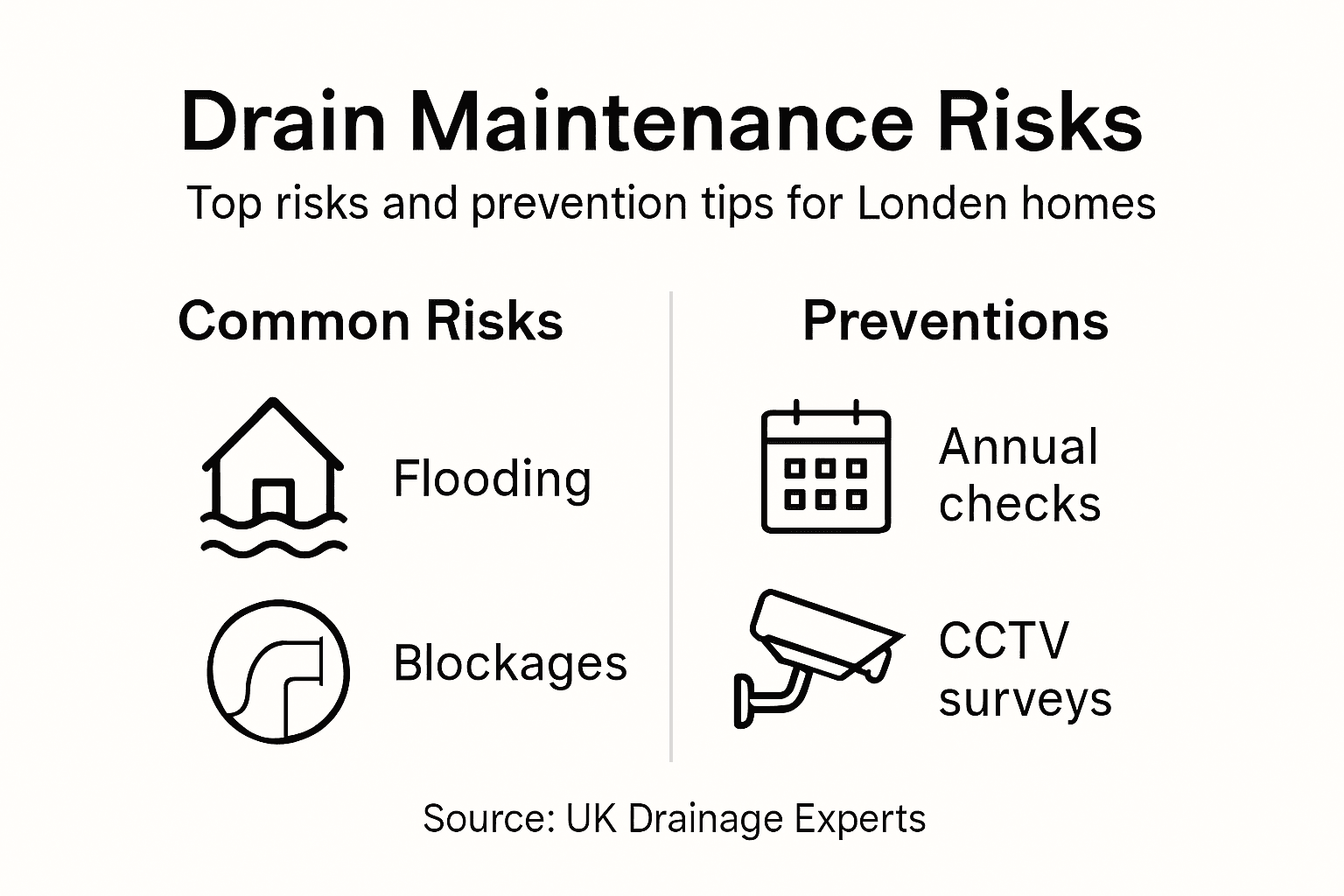 Drain Maintenance Risks

Top risks and prevention tips for Londen homes

Common Risks

Flooding

Blockages

Preventions

Annual checks

CCTV surveys

Source: UK Drainage Experts