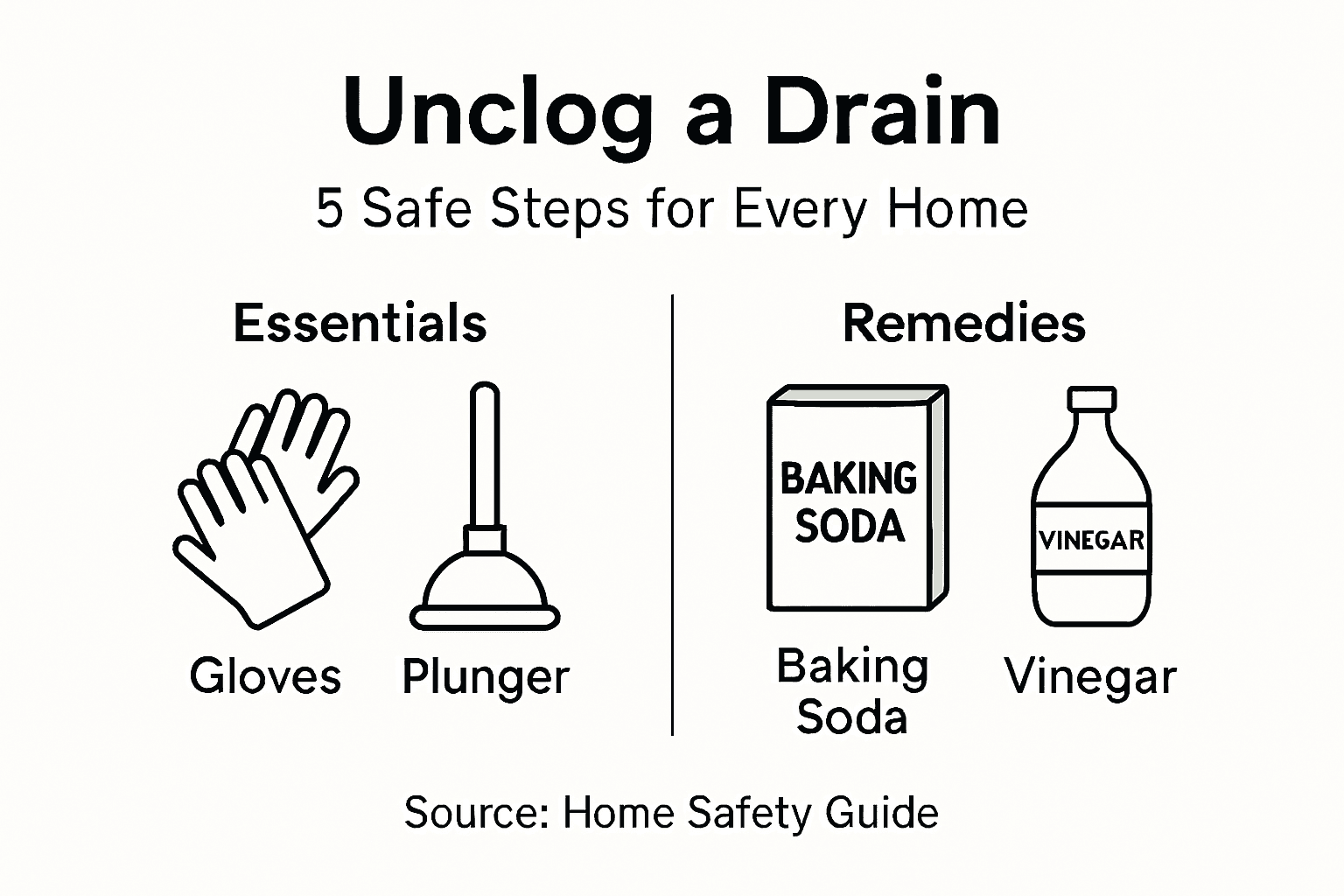 Unclog a Drain

5 Safe Steps for Every Home

Essentials

Gloves

Plunger

Remedies

BAKING SODA

Baking Soda

VINEGAR

Vinegar

Source: Home Safety Guide