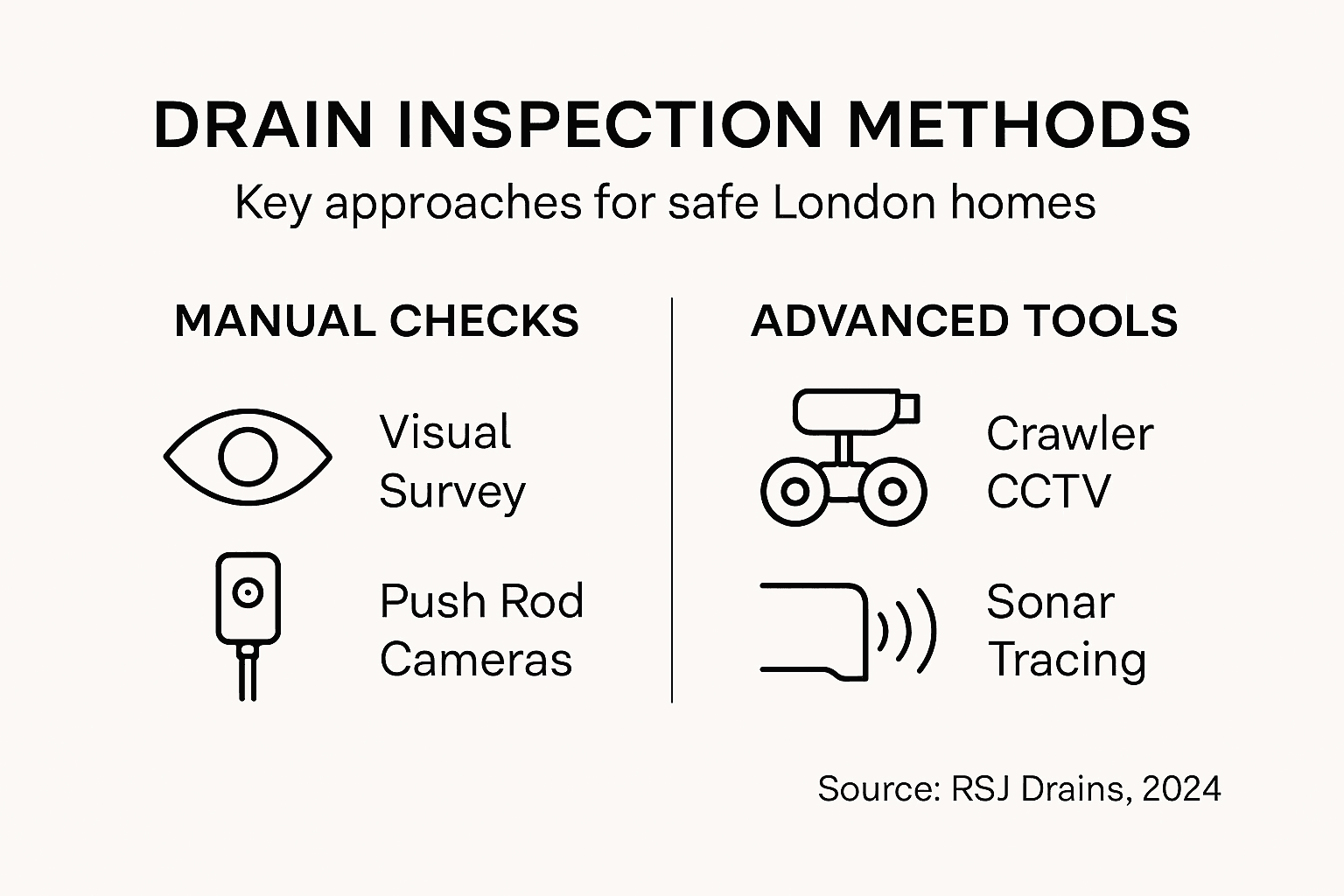 DRAIN INSPECTION METHODS

Key approaches for safe London homes

MANUAL CHECKS

Visual Survey

Push Rod Cameras

ADVANCED TOOLS

Crawler CCTV

Sonar Tracing

Source: RSJ Drains, 2024