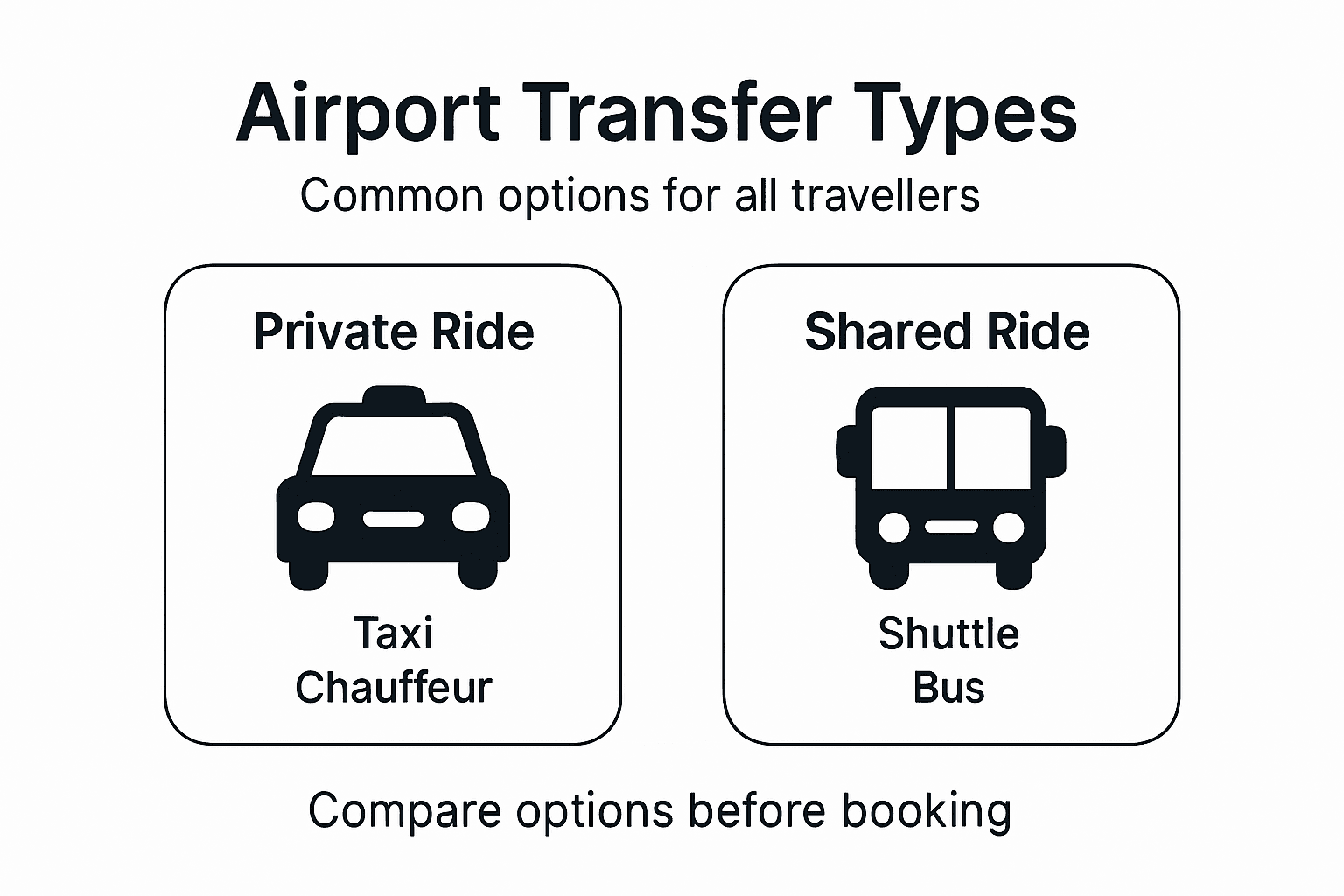 Airport Transfer Types

Common options for all travellers

Private Ride

Taxi
Chauffeur

Shared Ride

Shuttle
Bus

Compare options before booking