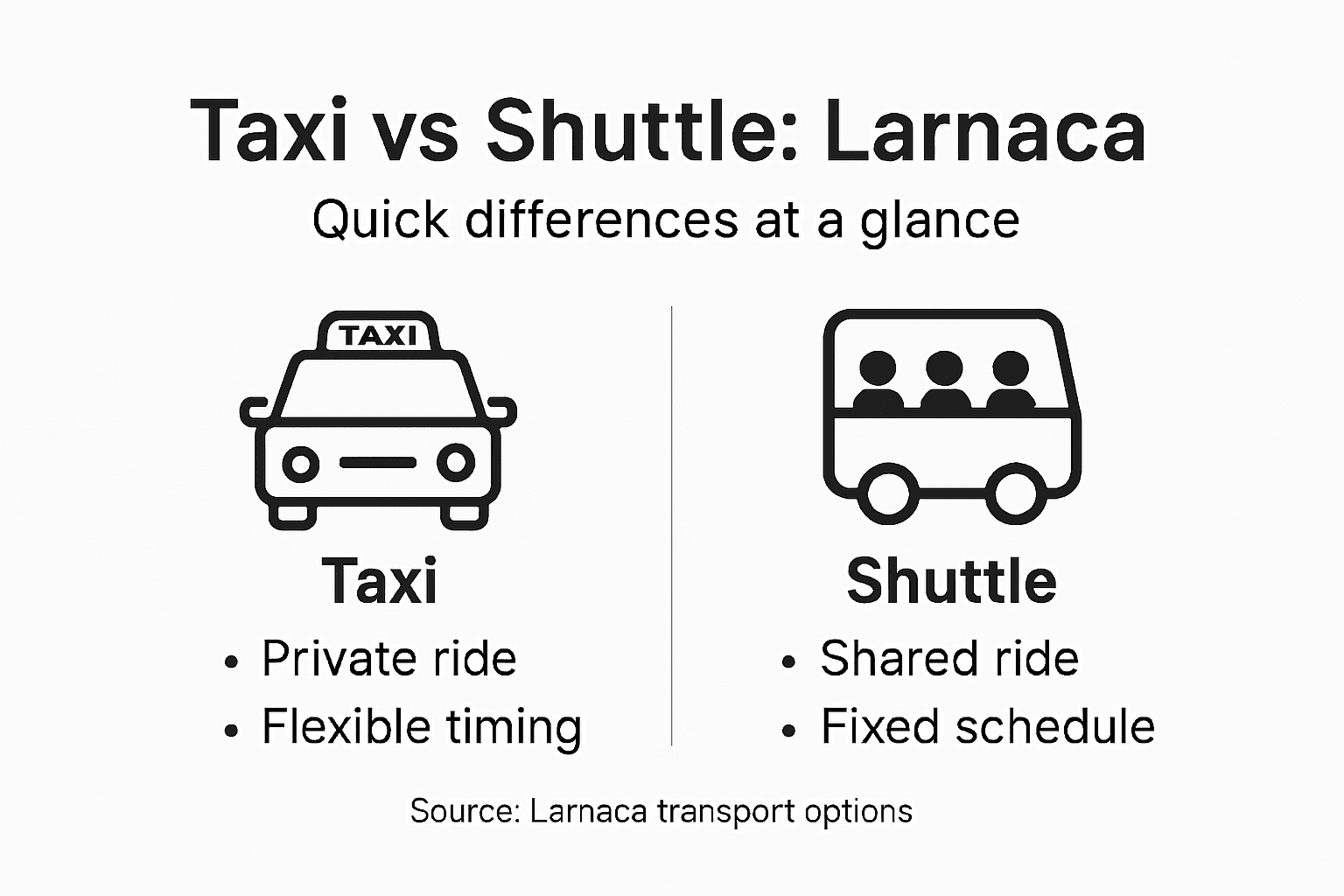 Taxi vs Shuttle: Larnaca

Quick differences at a glance

TAXI

Taxi
• Private ride
• Flexible timing

Shuttle
• Shared ride
• Fixed schedule

Source: Larnaca transport options