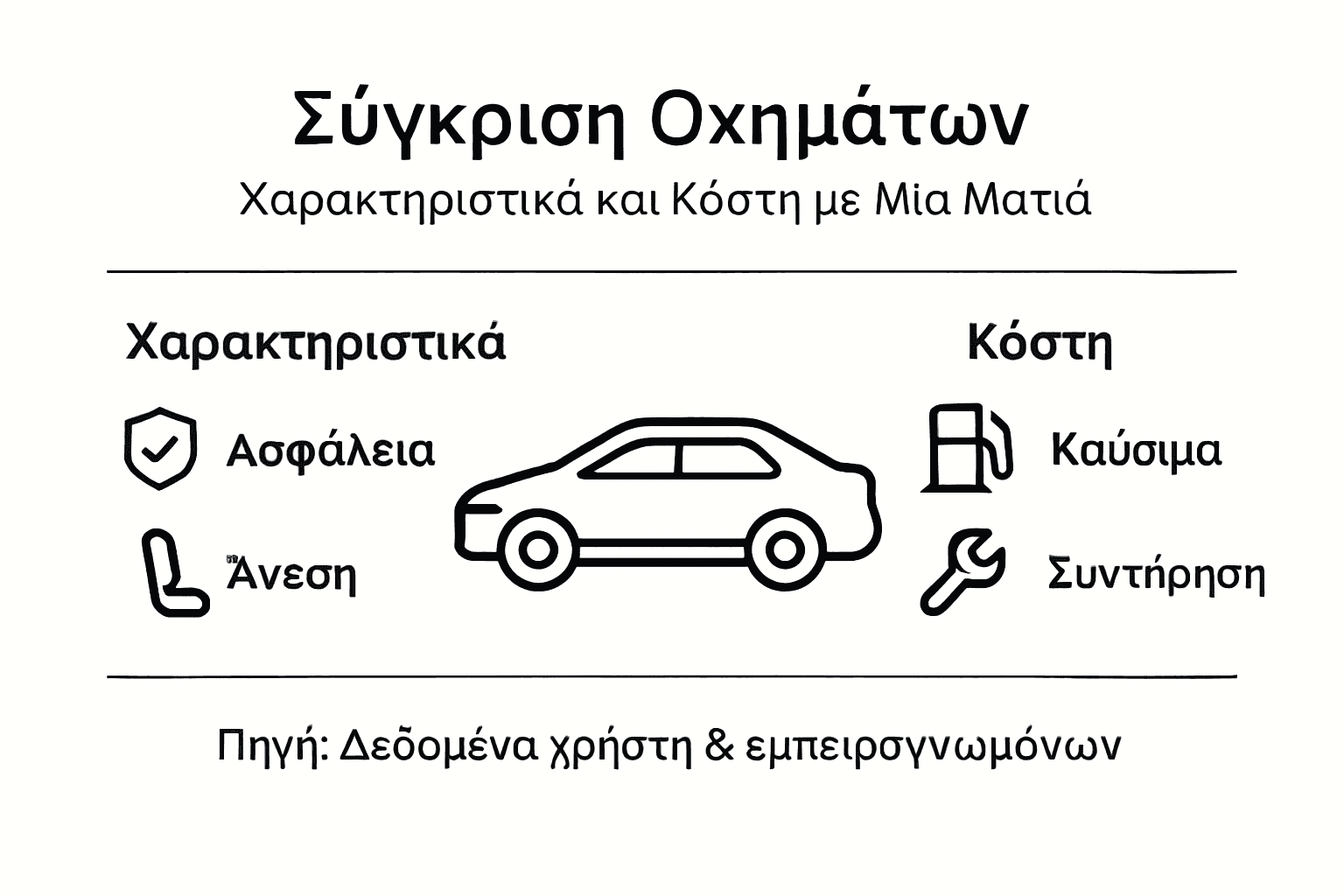 Σύγκριση Οχημάτων

Χαρακτηριστικά και Κόστη με Μια Ματιά

Χαρακτηριστικά

Ασφάλεια

Άνεση

Κόστη

Καύσιμα

Συντήρηση

Πηγή: Δεδομένα χρήστη & εμπειρσγνωμόνων