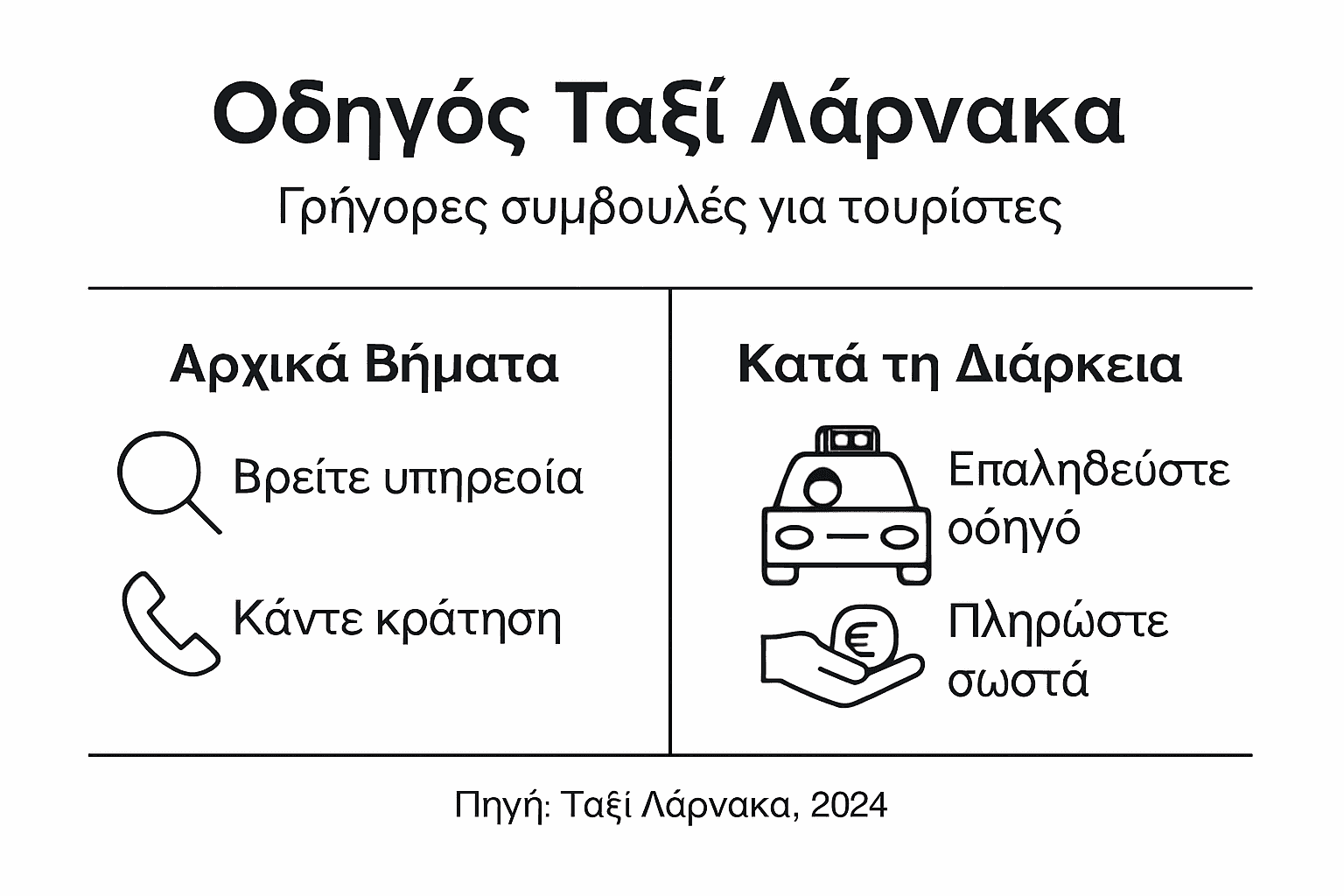 Οδηγός Ταξί Λάρνακα

Γρήγορες συμβουλές για τουρίστες

Αρχικά Βήματα

Βρείτε υπηρεοία

Κάντε κράτηση

Κατά τη Διάρκεια

Επαληθεύστε οόηγό

Πληρώστε σωστά

Πηγή: Ταξί Λάρνακα, 2024