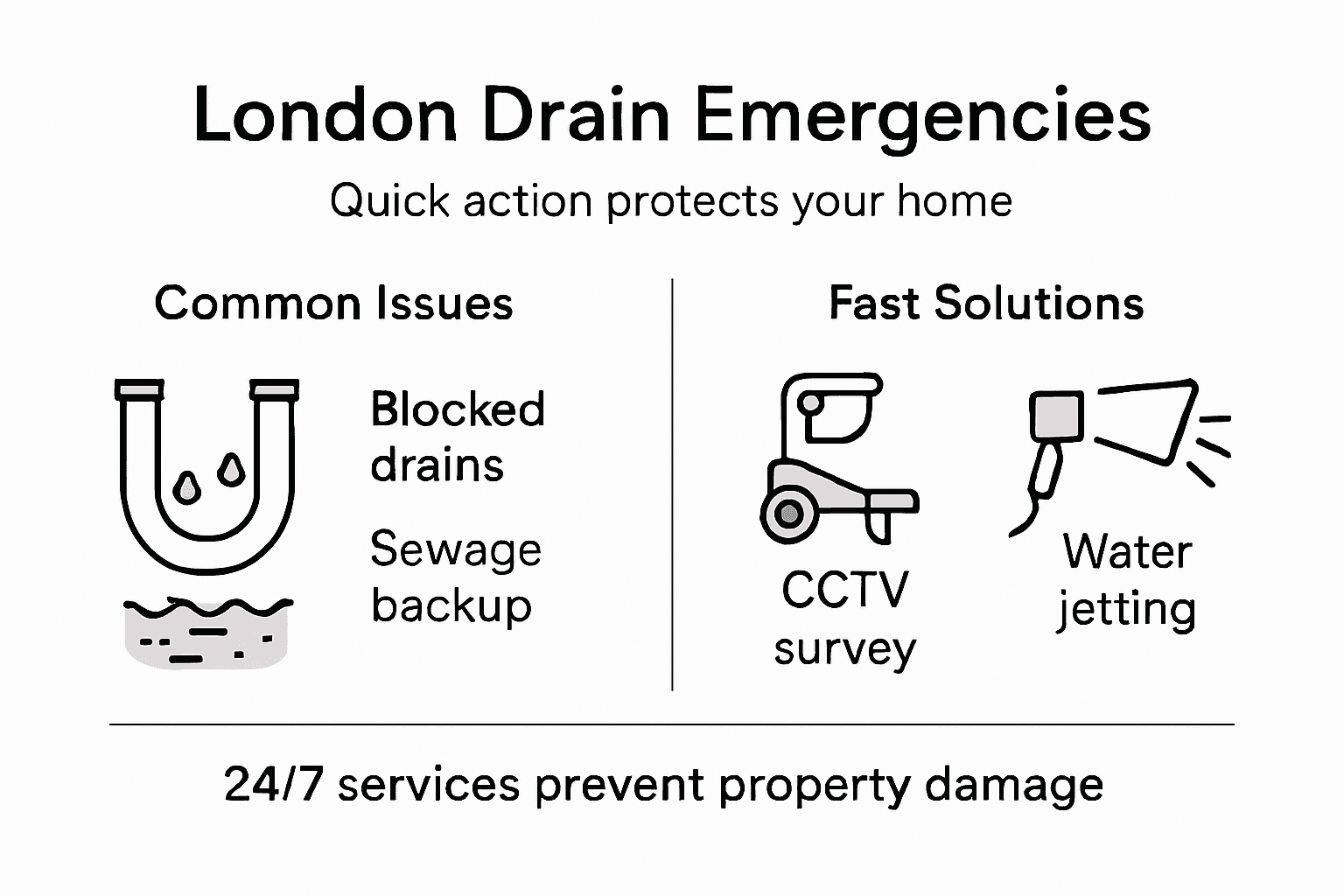 London Drain Emergencies

Quick action protects your home

Common Issues

Blocked drains

Sewage backup

Fast Solutions

CCTV survey

Water jetting

24/7 services prevent property damage